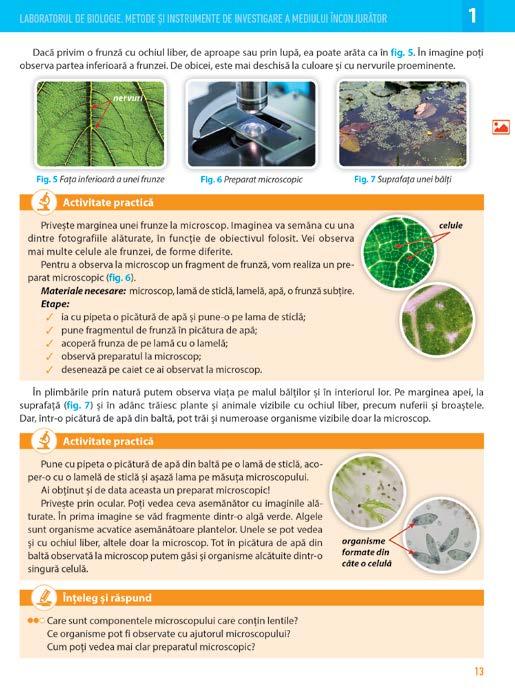 LABORATORUL DE BIOLOGIE. METODE ȘI INSTRUMENTE DE INVESTIGARE A MEDIULUI ÎNCONJURĂTOR 1

Dacă privim o frunză cu ochiul liber, de aproape sau prin lupă, ea poate arăta ca în fig. 5. În imagine poți observa partea inferioară a frunzei. De obicei, este mai deschisă la culoare și cu nervurile proeminente.

nervuri

Fig. 5 Fața inferioară a unei frunze

Fig. 6 Preparat microscopic

Fig. 7 Suprafața unei bălți

Activitate practică

Privește marginea unei frunze la microscop. Imaginea va semăna cu una dintre fotografiile alăturate, în funcție de obiectivul folosit. Vei observa mai multe celule ale frunzei, de forme diferite.

Pentru a observa la microscop un fragment de frunză, vom realiza un preparat microscopic (fig. 6).

Materiale necesare: microscop, lamă de sticlă, lamelă, apă, o frunză subțire.

Etape:

✓ ia cu pipeta o picătură de apă și pune-o pe lama de sticlă;
✓ pune fragmentul de frunză în picătura de apă;
✓ acoperă frunza de pe lamă cu o lamelă;
✓ observă preparatul la microscop;
✓ desenează pe caiet ce ai observat la microscop.

celule

În plimbările prin natură putem observa viața pe malul bălților și în interiorul lor. Pe marginea apei, la suprafață (fig. 7) și în adânc trăiesc plante și animale vizibile cu ochiul liber, precum nuferii și broaștele. Dar, într-o picătură de apă din baltă, pot trăi și numeroase organisme vizibile doar la microscop.

Activitate practică

Pune cu pipeta o picătură de apă din baltă pe o lamă de sticlă, acoper-o cu o lamelă de sticlă și așază lama pe măsuța microscopului.

Ai obținut și de data aceasta un preparat microscopic!

Privește prin ocular. Poți vedea ceva asemănător cu imaginile alăturate. În prima imagine se văd fragmente dintr-o algă verde. Algele sunt organisme acvatice asemănătoare plantelor. Unele se pot vedea și cu ochiul liber, altele doar la microscop. Tot în picătura de apă din baltă observată la microscop putem găsi și organisme alcătuite dintr-o singură celulă.

organisme formate din câte o celulă

Înțeleg și răspund

Care sunt componentele microscopului care conțin lentile?
Ce organisme pot fi observate cu ajutorul microscopului?
Cum poți vedea mai clar preparatul microscopic?

13