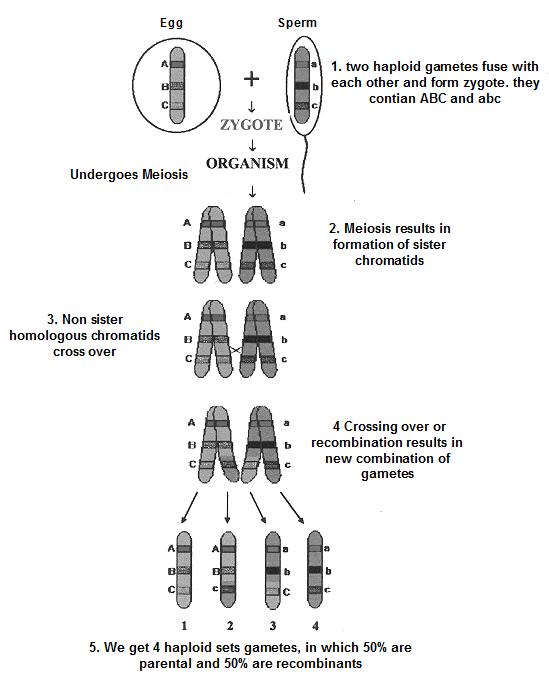 Egg

Sperm

A
B
C

+

a
b
c

1. two haploid gametes fuse with each other and form zygote. they contian ABC and abc

↓
ZYGOTE
↓
ORGANISM
↓

Undergoes Meiosis

A
B
C

a
b
c

2. Meiosis results in formation of sister chromatids

3. Non sister homologous chromatids cross over

A
B
C

a
b
c

A
B
C

a
b
c

4 Crossing over or recombination results in new combination of gametes

A
B
C

A
B
c

a
b
C

a
b
c

1 2 3 4

5. We get 4 haploid sets gametes, in which 50% are parental and 50% are recombinants