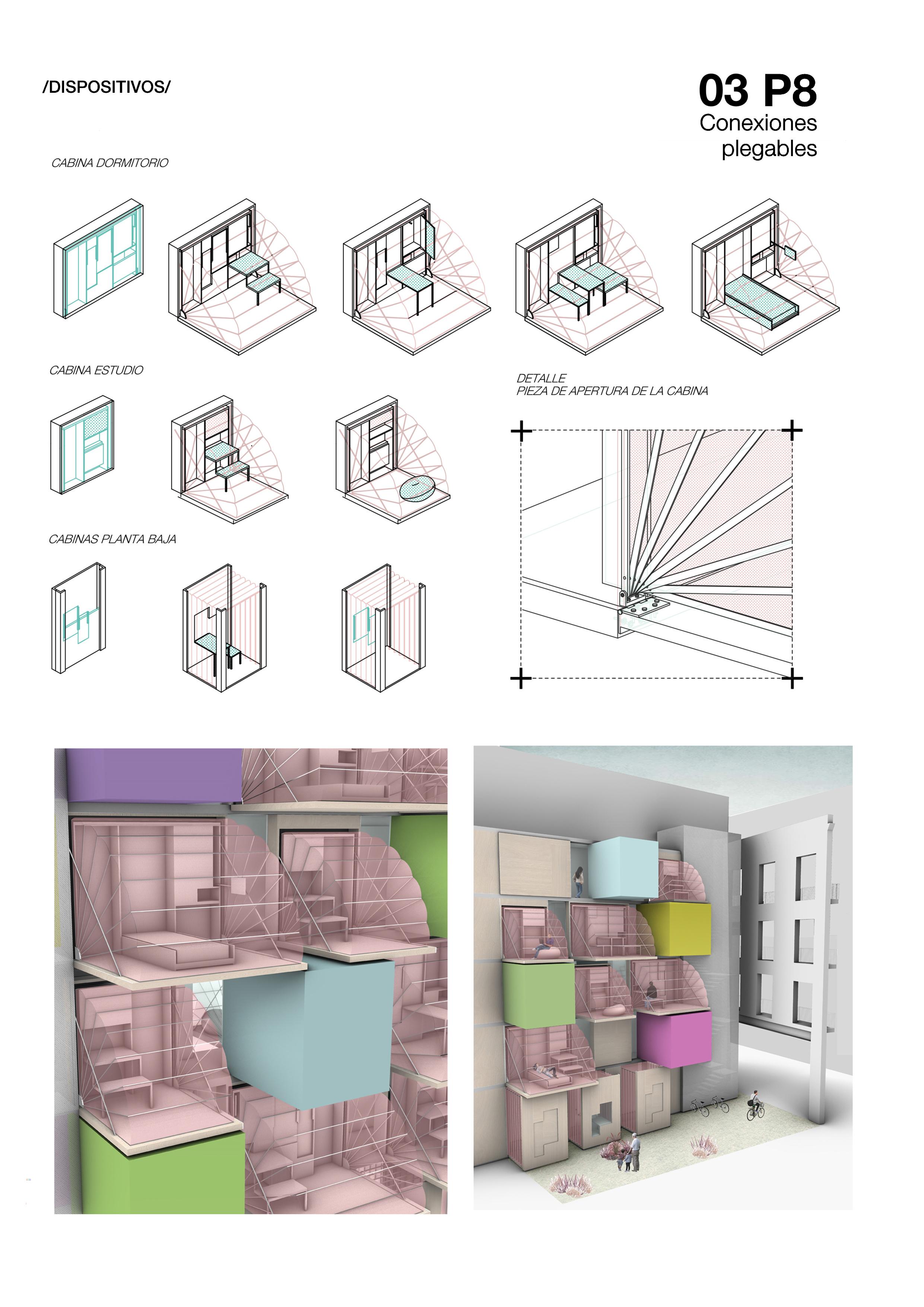 /DISPOSITIVOS/

03 P8
Conexiones plegables

CABINA DORMITORIO

CABINA ESTUDIO

DETALLE
PIEZA DE APERTURA DE LA CABINA

CABINAS PLANTA BAJA