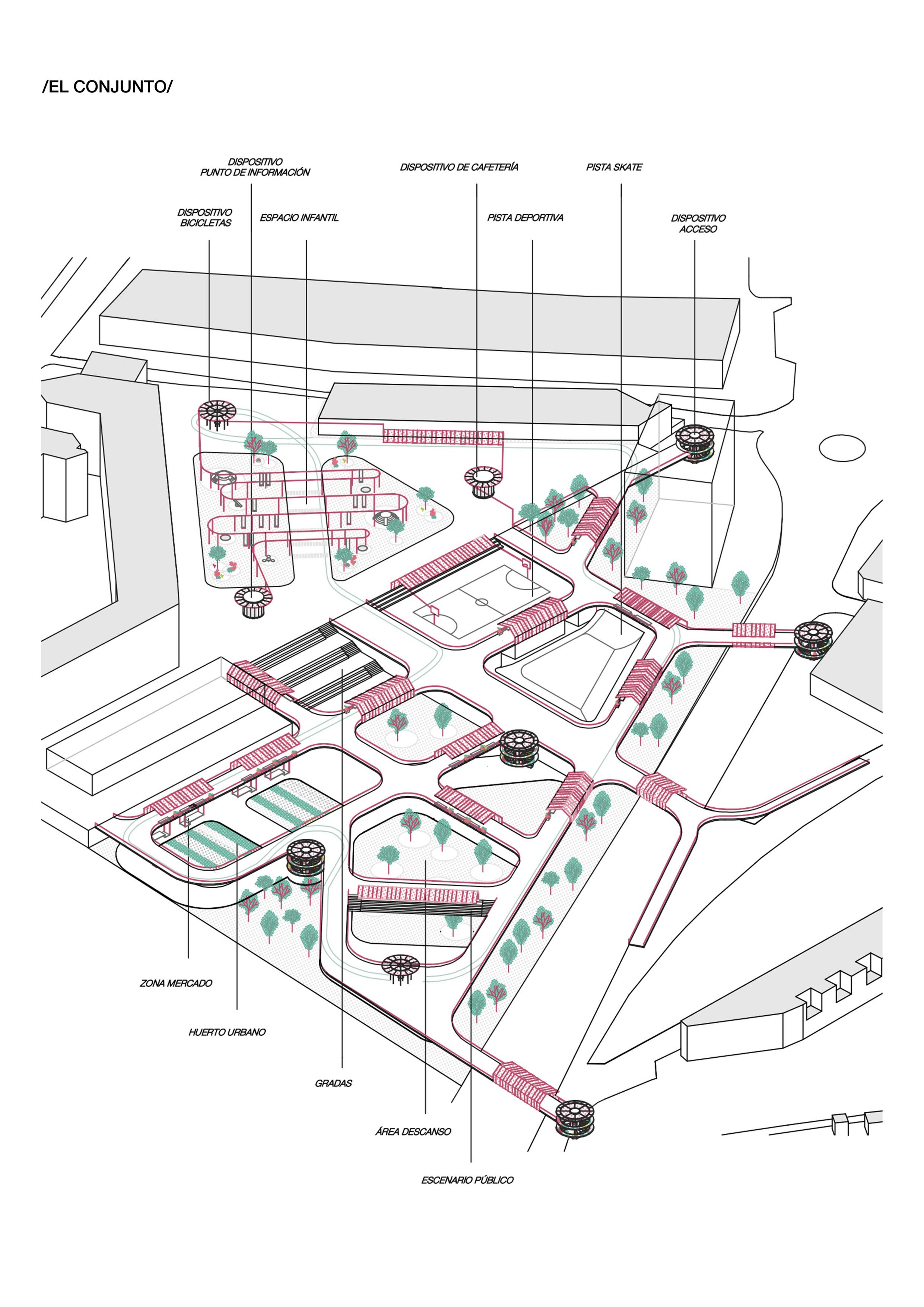 /EL CONJUNTO/

DISPOSITIVO
PUNTO DE INFORMACIÓN

DISPOSITIVO DE CAFETERÍA

PISTA SKATE

DISPOSITIVO
BICICLETAS

ESPACIO INFANTIL

PISTA DEPORTIVA

DISPOSITIVO
ACCESO

ZONA MERCADO

HUERTO URBANO

GRADAS

ÁREA DESCANSO

ESCENARIO PÚBLICO