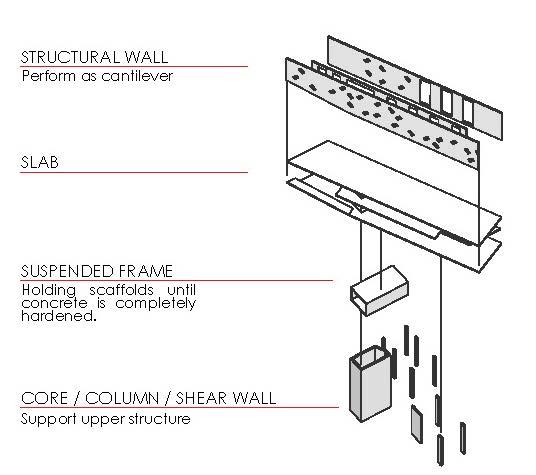 STRUCTURAL WALL
Perform as cantilever

SLAB

SUSPENDED FRAME
Holding scaffolds until concrete is completely hardened.

CORE / COLUMN / SHEAR WALL
Support upper structure