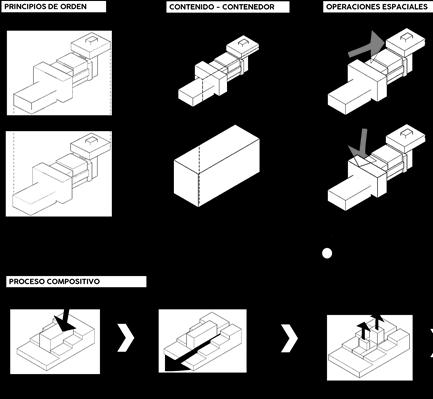 PRINCIPIOS DE ORDEN

CONTENIDO - CONTENEDOR

OPERACIONES ESPACIALES

PROCESO COMPOSITIVO