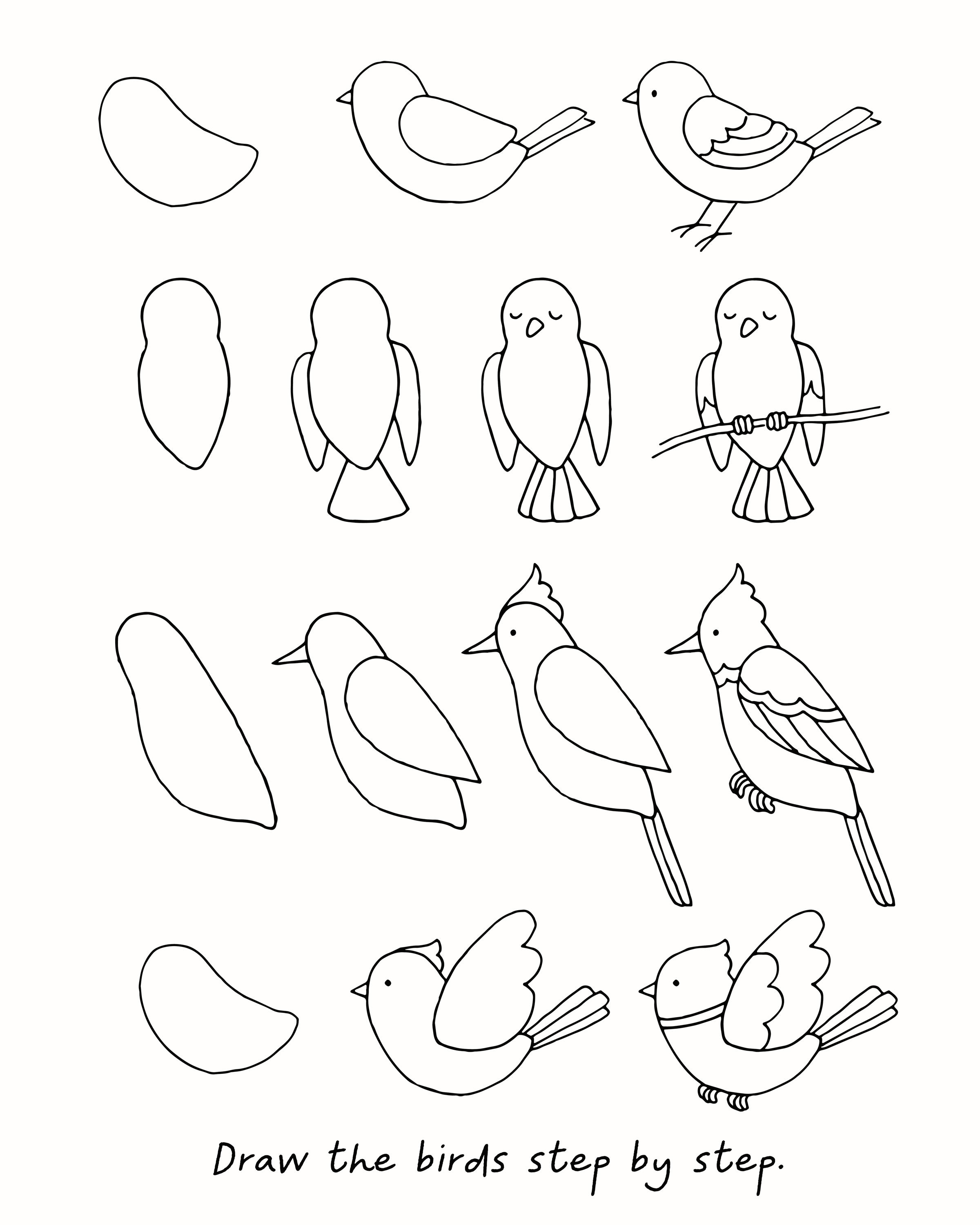 Draw the birds step by step.