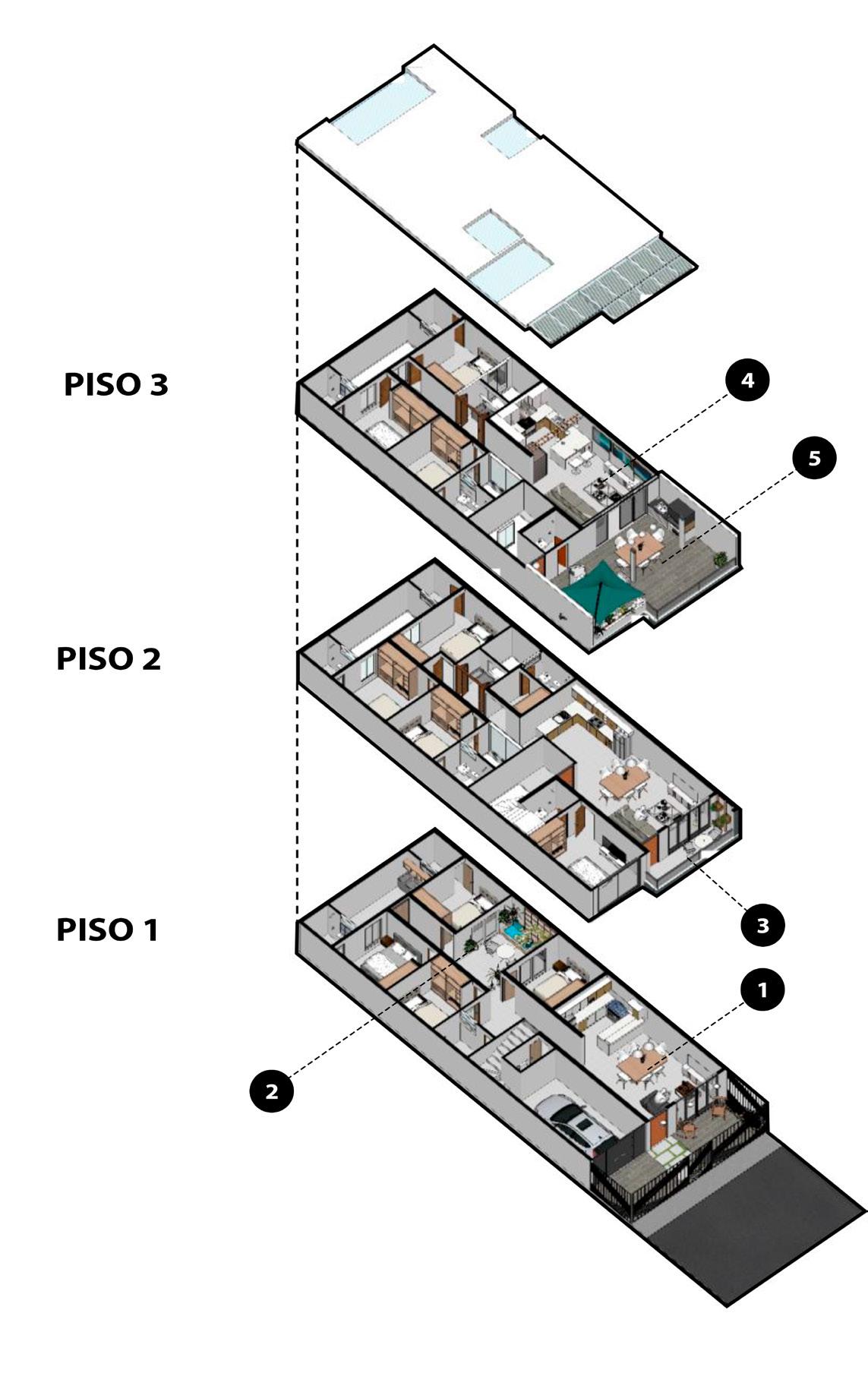 PISO 3

4

5

PISO 2

3

PISO 1

1

2