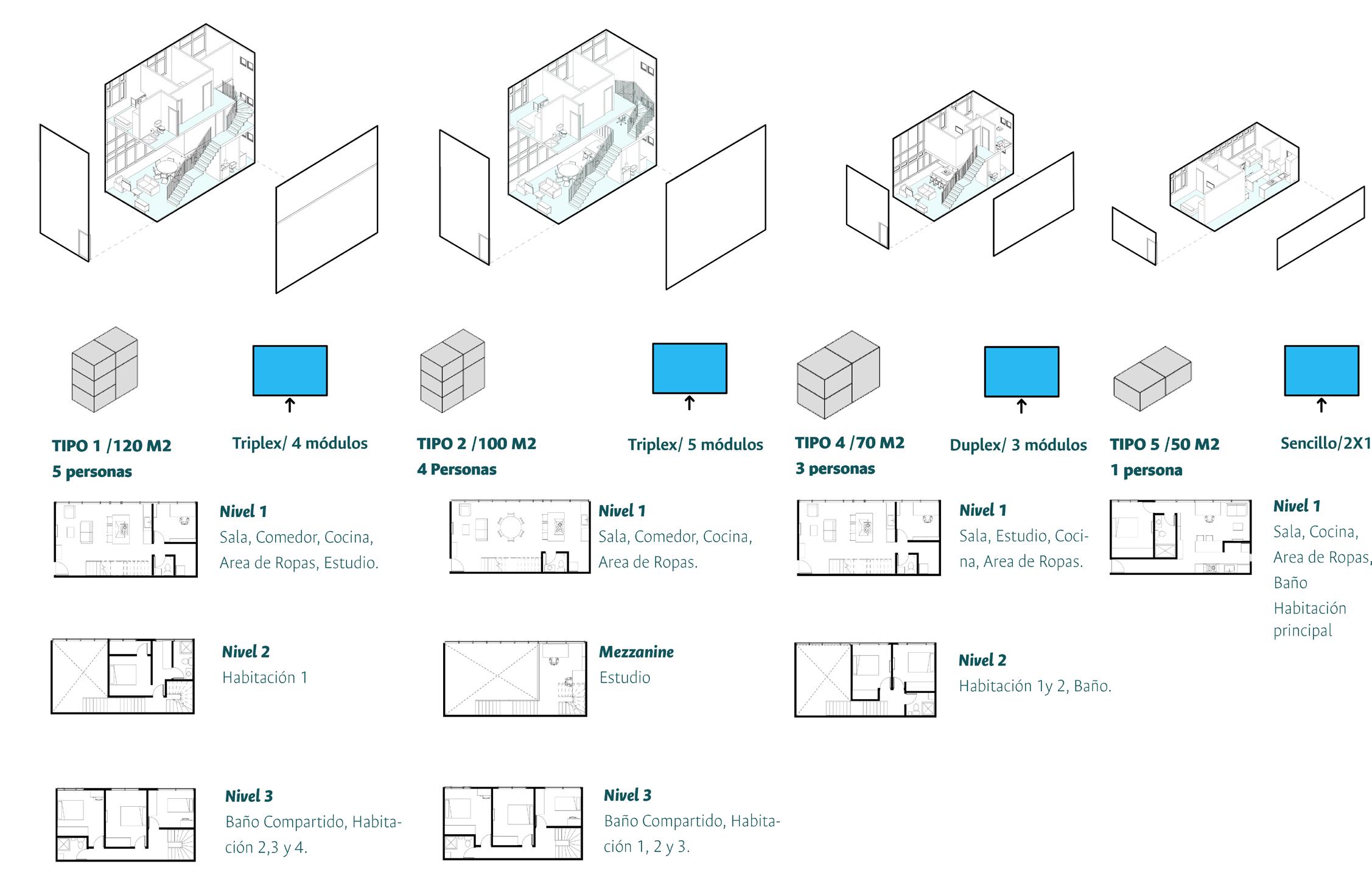 TIPO 1 /120 M2
5 personas

Triplex/ 4 módulos

Nivel 1
Sala, Comedor, Cocina, Area de Ropas, Estudio.

Nivel 2
Habitación 1

Nivel 3
Baño Compartido, Habitación 2,3 y 4.

TIPO 2 /100 M2
4 Personas

Triplex/ 5 módulos

Nivel 1
Sala, Comedor, Cocina, Area de Ropas.

Mezzanine
Estudio

Nivel 3
Baño Compartido, Habitación 1, 2 y 3.

TIPO 4 /70 M2
3 personas

Duplex/ 3 módulos

Nivel 1
Sala, Estudio, Cocina, Area de Ropas.

Nivel 2
Habitación 1y 2, Baño.

TIPO 5 /50 M2
1 persona

Sencillo/2X1

Nivel 1
Sala, Cocina, Area de Ropas, Baño
Habitación principal