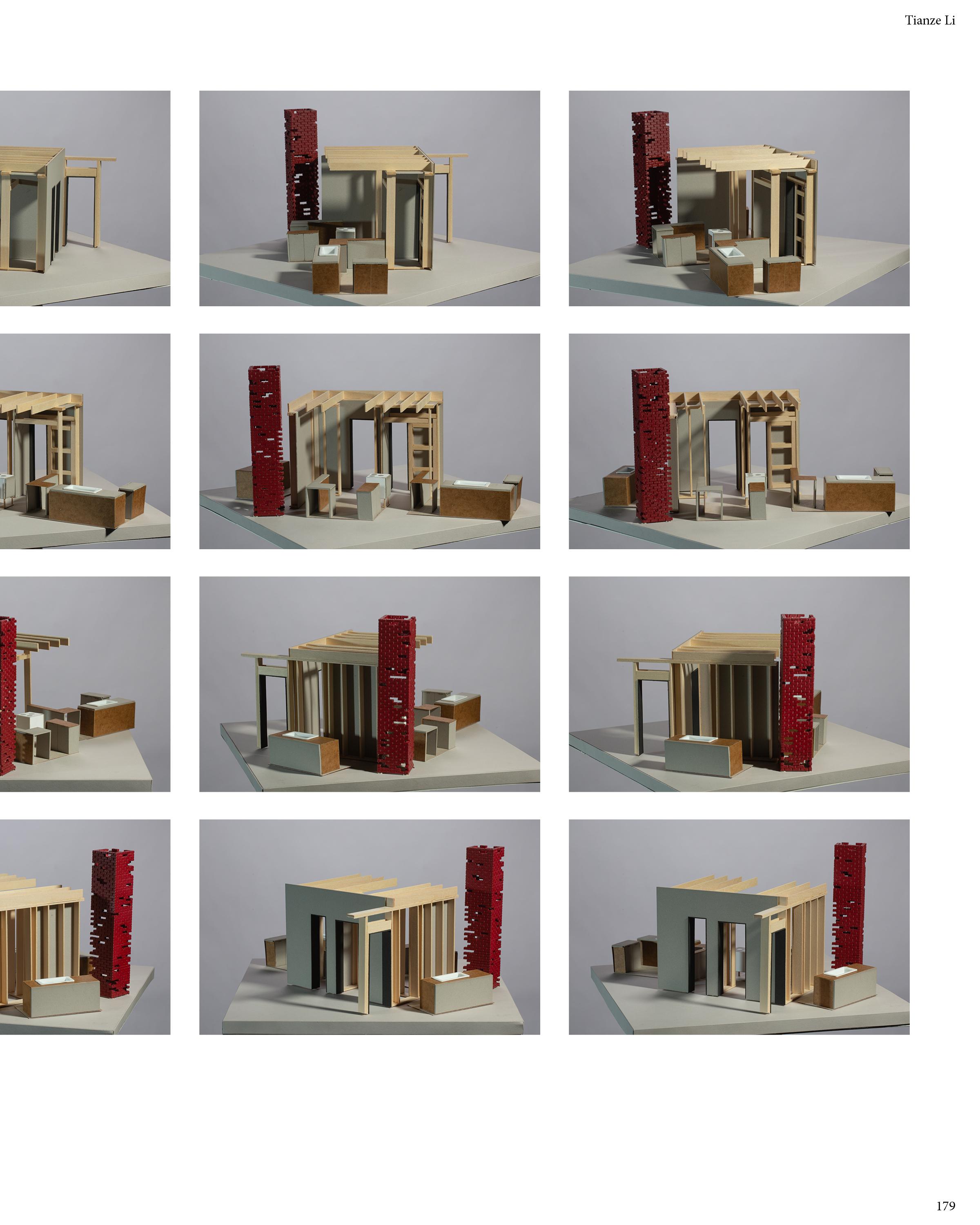 Tianze Li

179