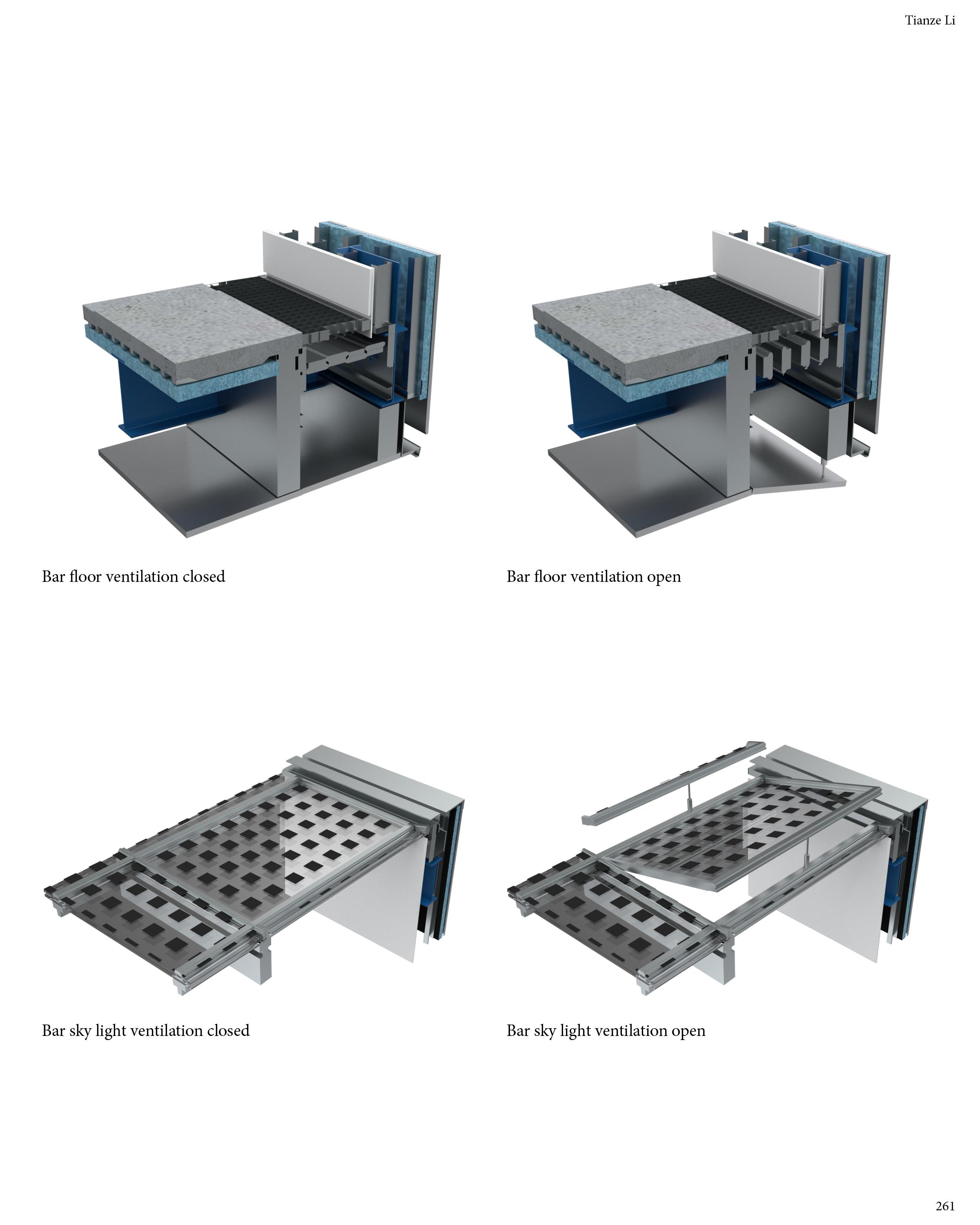 Tianze Li

Bar floor ventilation closed

Bar floor ventilation open

Bar sky light ventilation closed

Bar sky light ventilation open

261