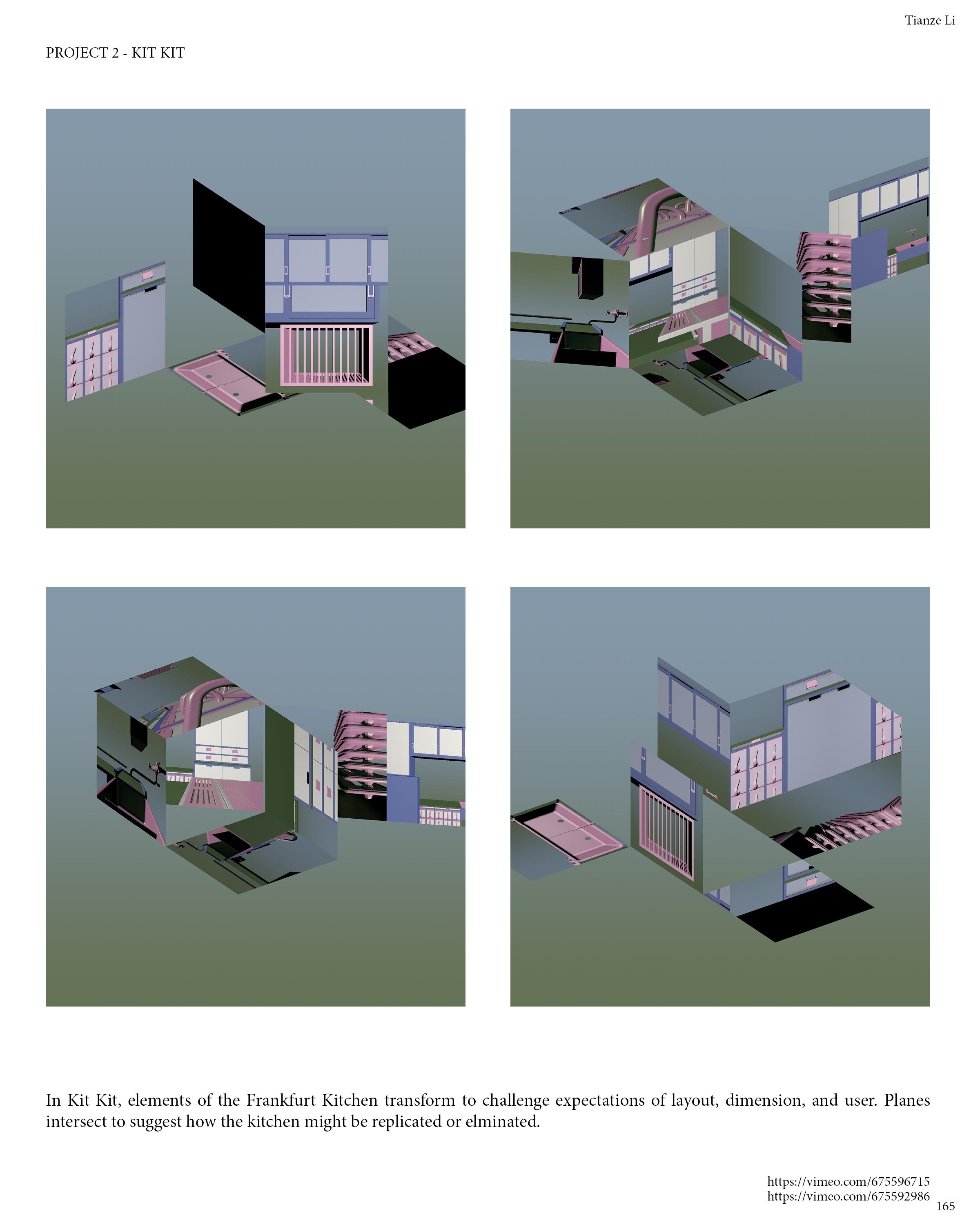 Tianze Li

PROJECT 2 - KIT KIT

In Kit Kit, elements of the Frankfurt Kitchen transform to challenge expectations of layout, dimension, and user. Planes intersect to suggest how the kitchen might be replicated or elminated.

https://vimeo.com/675596715
https://vimeo.com/675592986

165