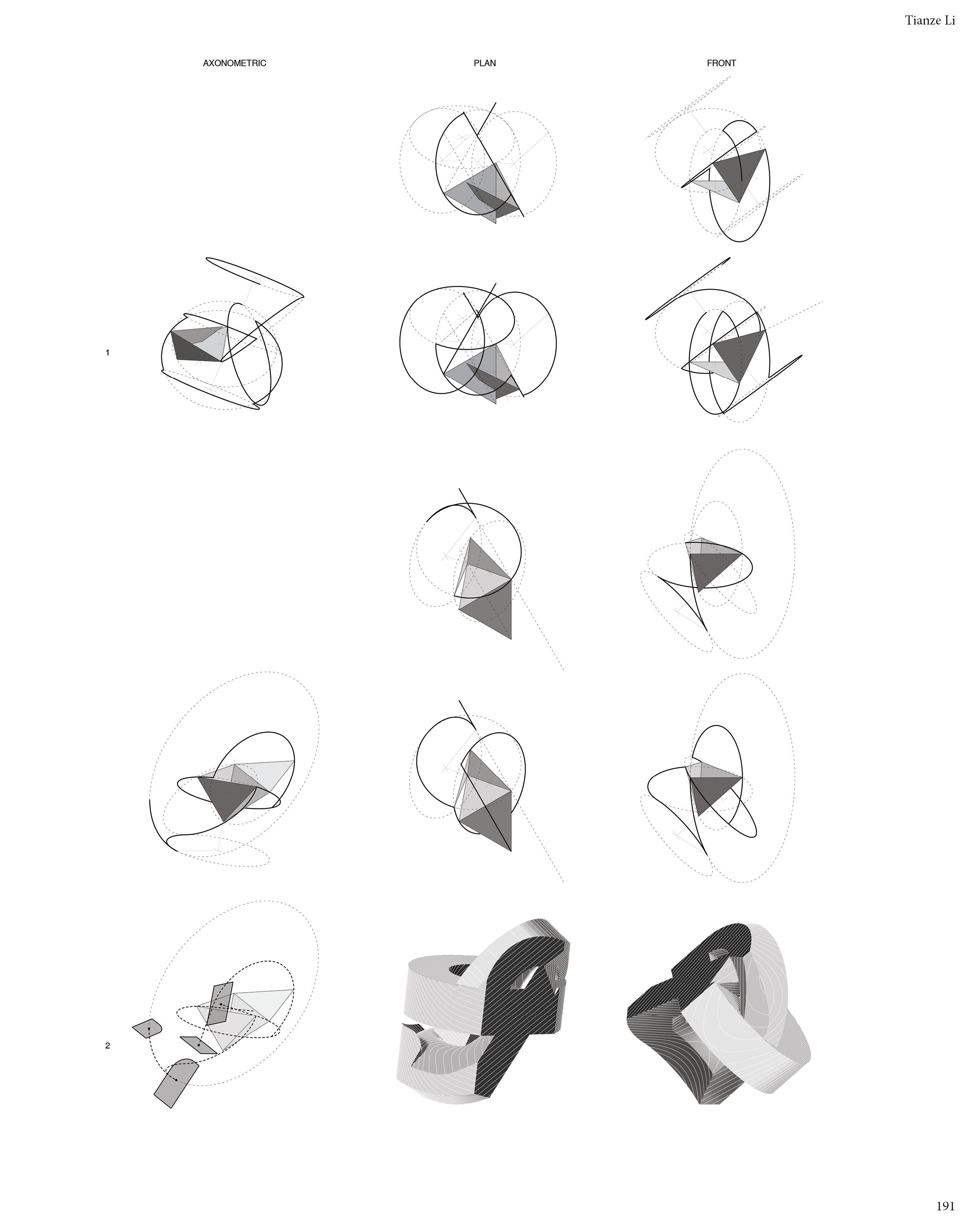 Tianze Li

AXONOMETRIC

PLAN

FRONT

1

2

191