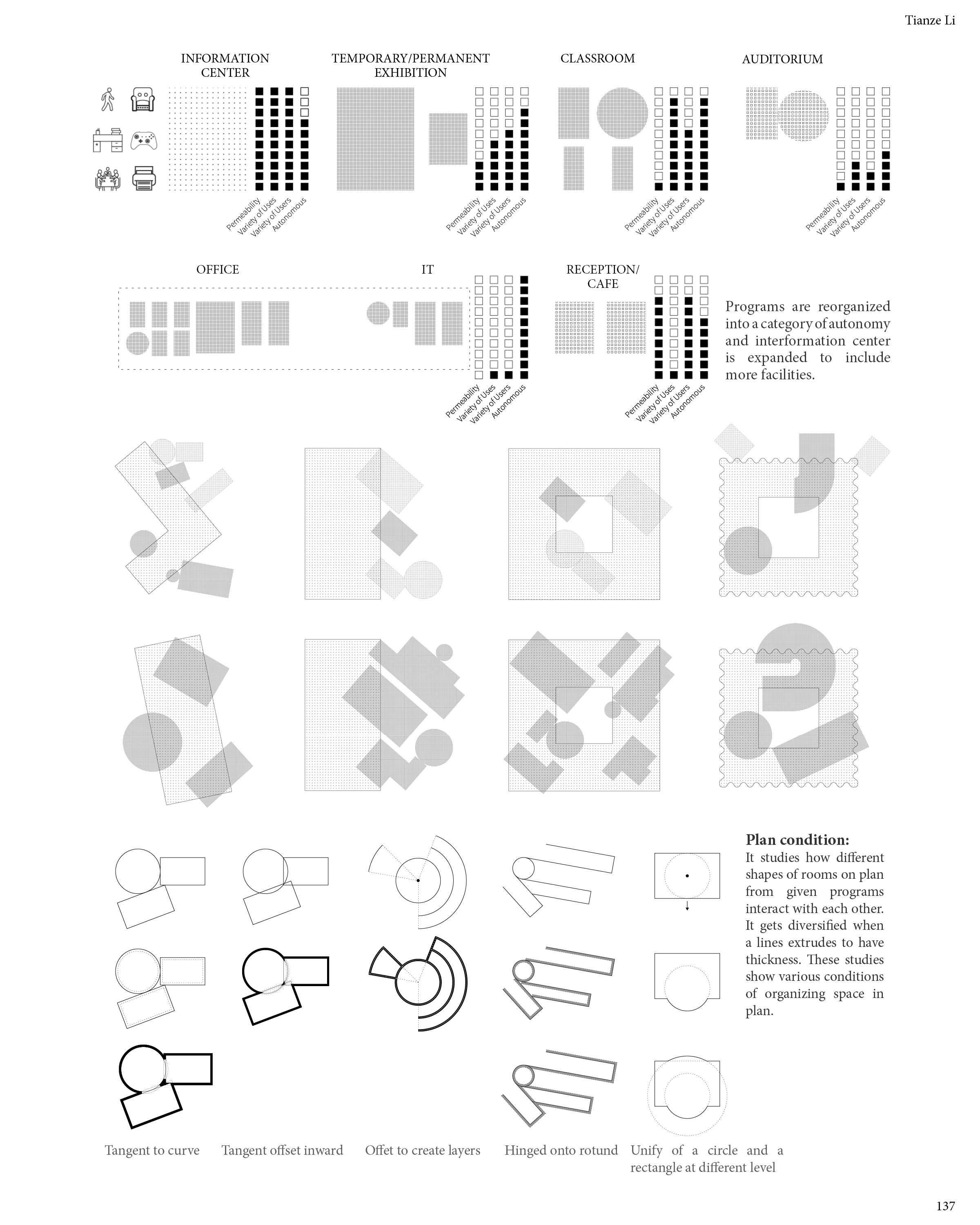 Tianze Li

INFORMATION CENTER

Permeability
Variety of Uses
Variety of Users
Autonomous

TEMPORARY/PERMANENT EXHIBITION

Permeability
Variety of Uses
Variety of Users
Autonomous

CLASSROOM

Permeability
Variety of Uses
Variety of Users
Autonomous

AUDITORIUM

Permeability
Variety of Uses
Variety of Users
Autonomous

OFFICE

IT

Permeability
Variety of Uses
Variety of Users
Autonomous

RECEPTION/ CAFE

Permeability
Variety of Uses
Variety of Users
Autonomous

Programs are reorganized into a category of autonomy and interformation center is expanded to include more facilities.

Plan condition:
It studies how different shapes of rooms on plan from given programs interact with each other. It gets diversified when a lines extrudes to have thickness. These studies show various conditions of organizing space in plan.

Tangent to curve

Tangent offset inward

Offet to create layers

Hinged onto rotund

Unify of a circle and a rectangle at different level

137