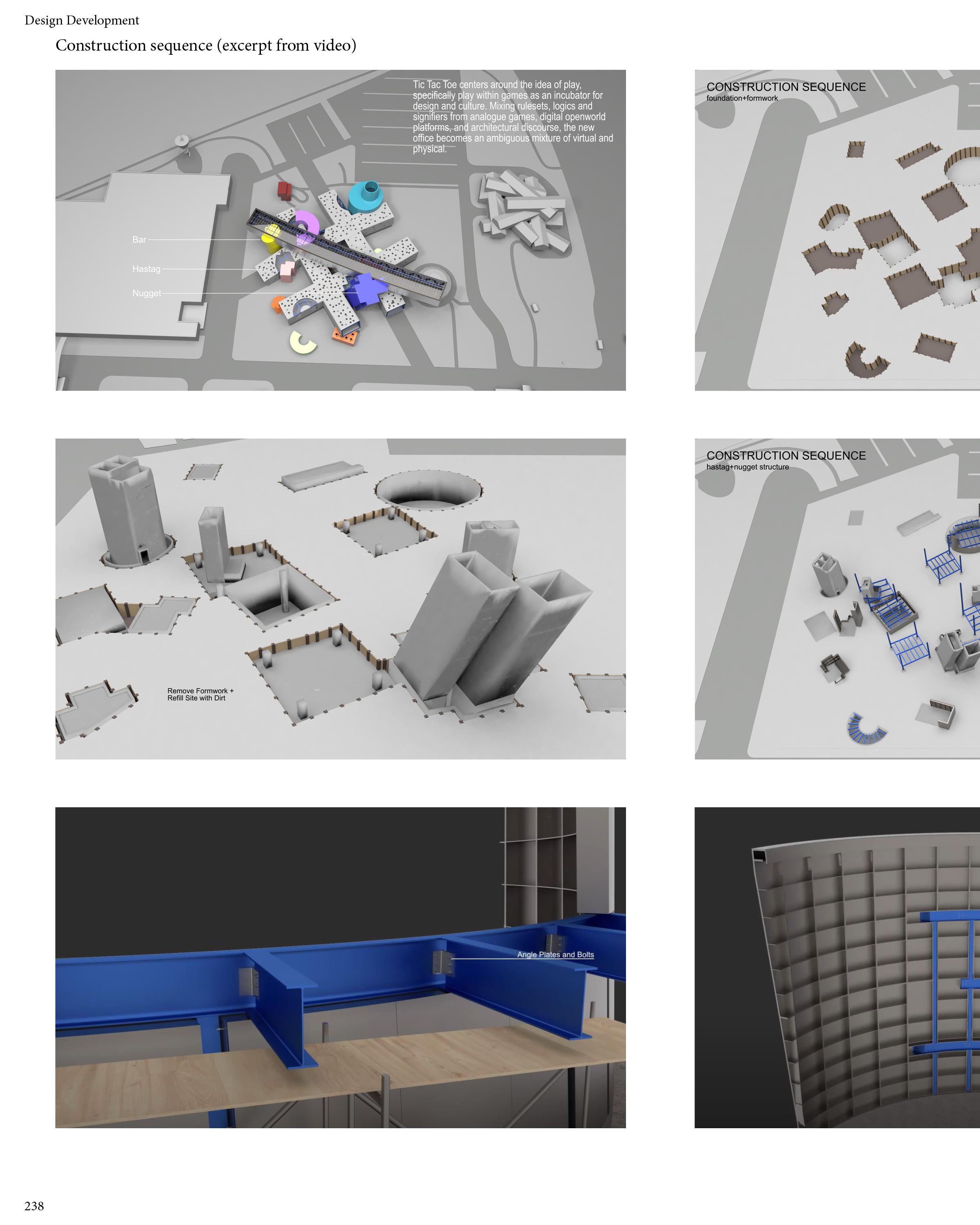 Design Development

Construction sequence (excerpt from video)

Tic Tac Toe centers around the idea of play, specifically play within games as an incubator for design and culture. Mixing rulesets, logics and signifiers from analogue games, digital openworld platforms, and architectural discourse, the new office becomes an ambiguous mixture of virtual and physical.

Bar

Hastag

Nugget

CONSTRUCTION SEQUENCE
foundation+formwork

Remove Formwork + Refill Site with Dirt

CONSTRUCTION SEQUENCE
hastag+nugget structure

Angle Plates and Bolts

238