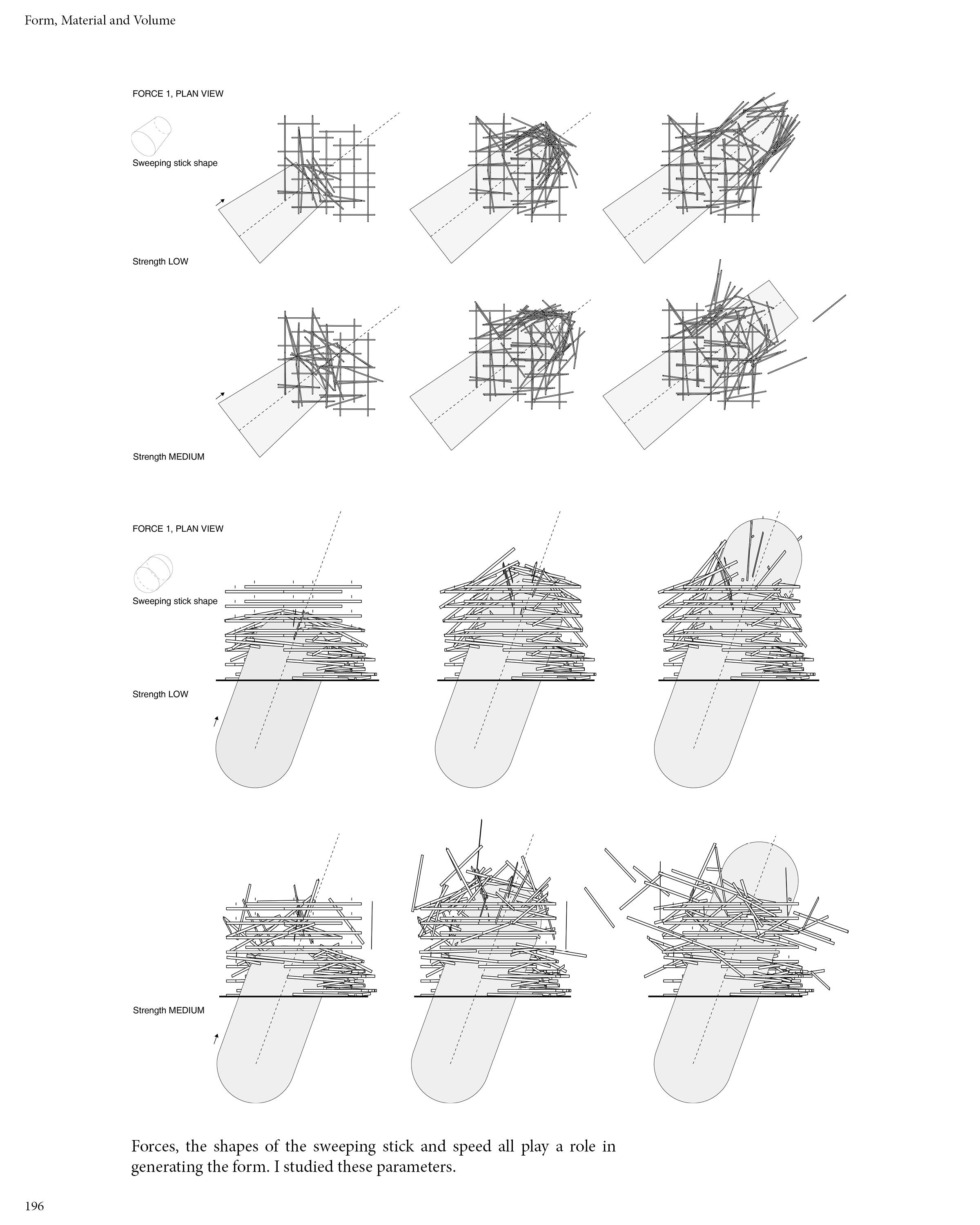 Form, Material and Volume

FORCE 1, PLAN VIEW

Sweeping stick shape

Strength LOW

Strength MEDIUM

FORCE 1, PLAN VIEW

Sweeping stick shape

Strength LOW

Strength MEDIUM

Forces, the shapes of the sweeping stick and speed all play a role in generating the form. I studied these parameters.

196