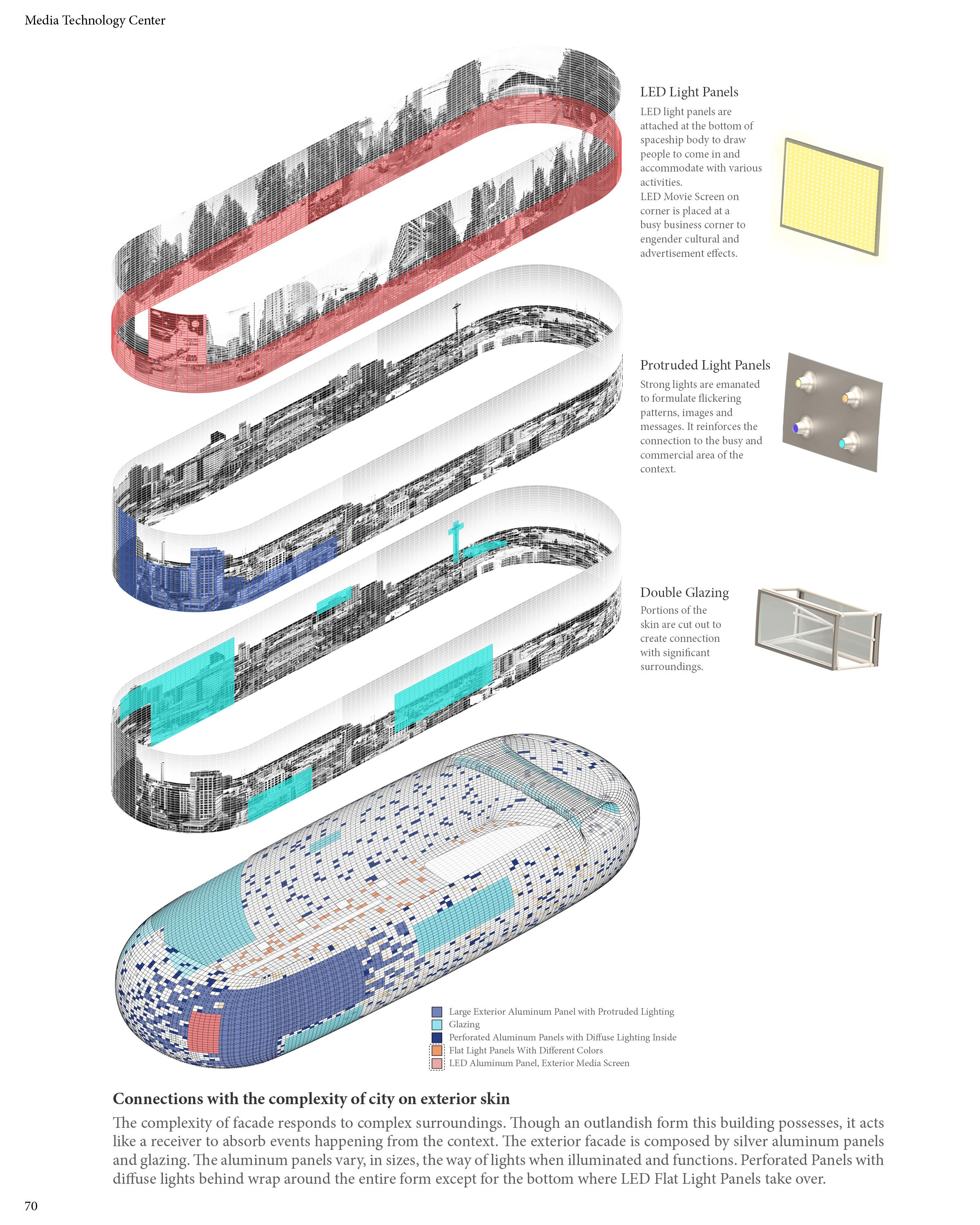 Media Technology Center

LED Light Panels

LED light panels are attached at the bottom of spaceship body to draw people to come in and accommodate with various activities.
LED Movie Screen on corner is placed at a busy business corner to engender cultural and advertisement effects.

Protruded Light Panels

Strong lights are emanated to formulate flickering patterns, images and messages. It reinforces the connection to the busy and commercial area of the context.

Double Glazing

Portions of the skin are cut out to create connection with significant surroundings.

Large Exterior Aluminum Panel with Protruded Lighting
Glazing
Perforated Aluminum Panels with Diffuse Lighting Inside
Flat Light Panels With Different Colors
LED Aluminum Panel, Exterior Media Screen

Connections with the complexity of city on exterior skin

The complexity of facade responds to complex surroundings. Though an outlandish form this building possesses, it acts like a receiver to absorb events happening from the context. The exterior facade is composed by silver aluminum panels and glazing. The aluminum panels vary, in sizes, the way of lights when illuminated and functions. Perforated Panels with diffuse lights behind wrap around the entire form except for the bottom where LED Flat Light Panels take over.

70