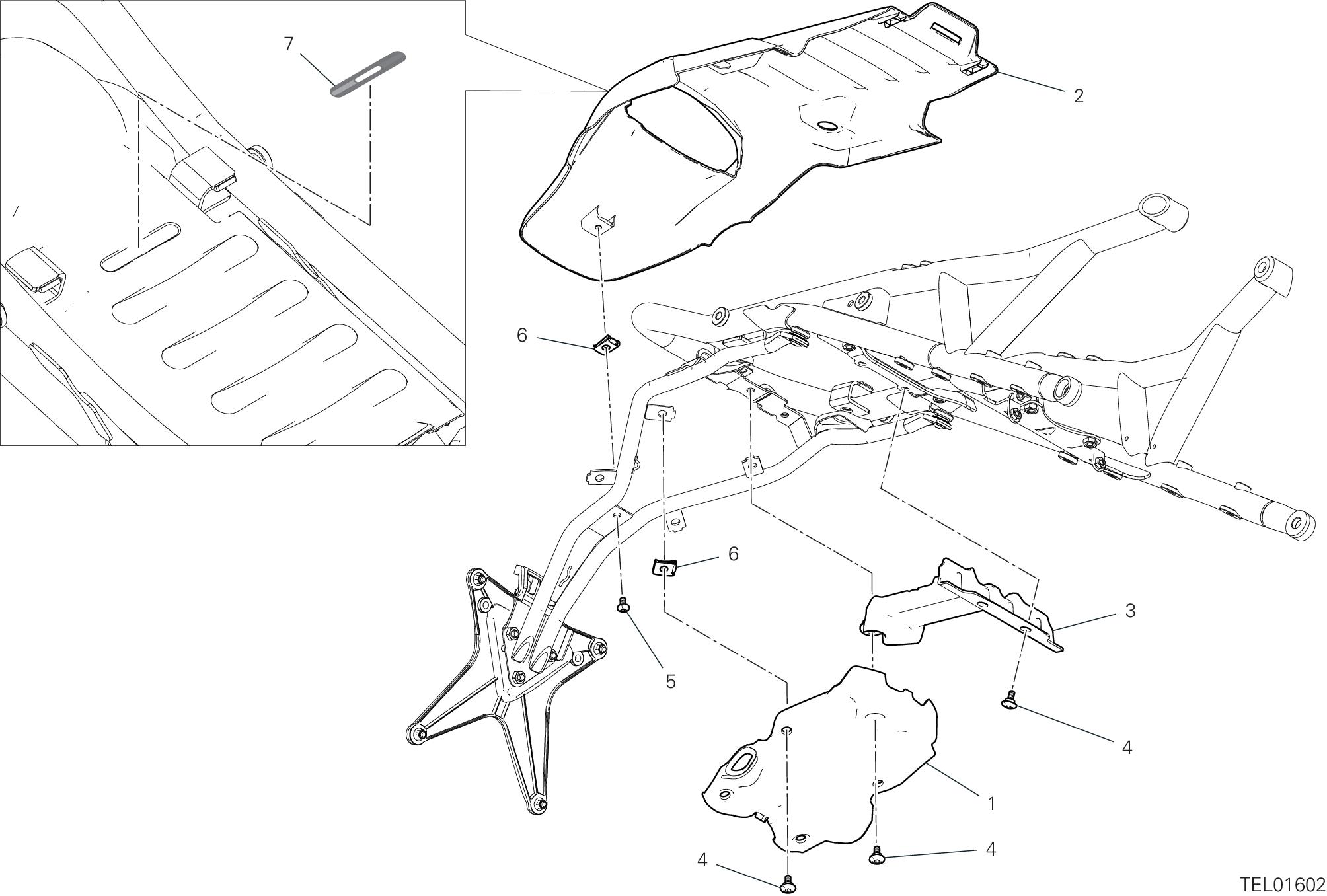 7
2
6
6
3
5
4
1
4
4
TEL01602