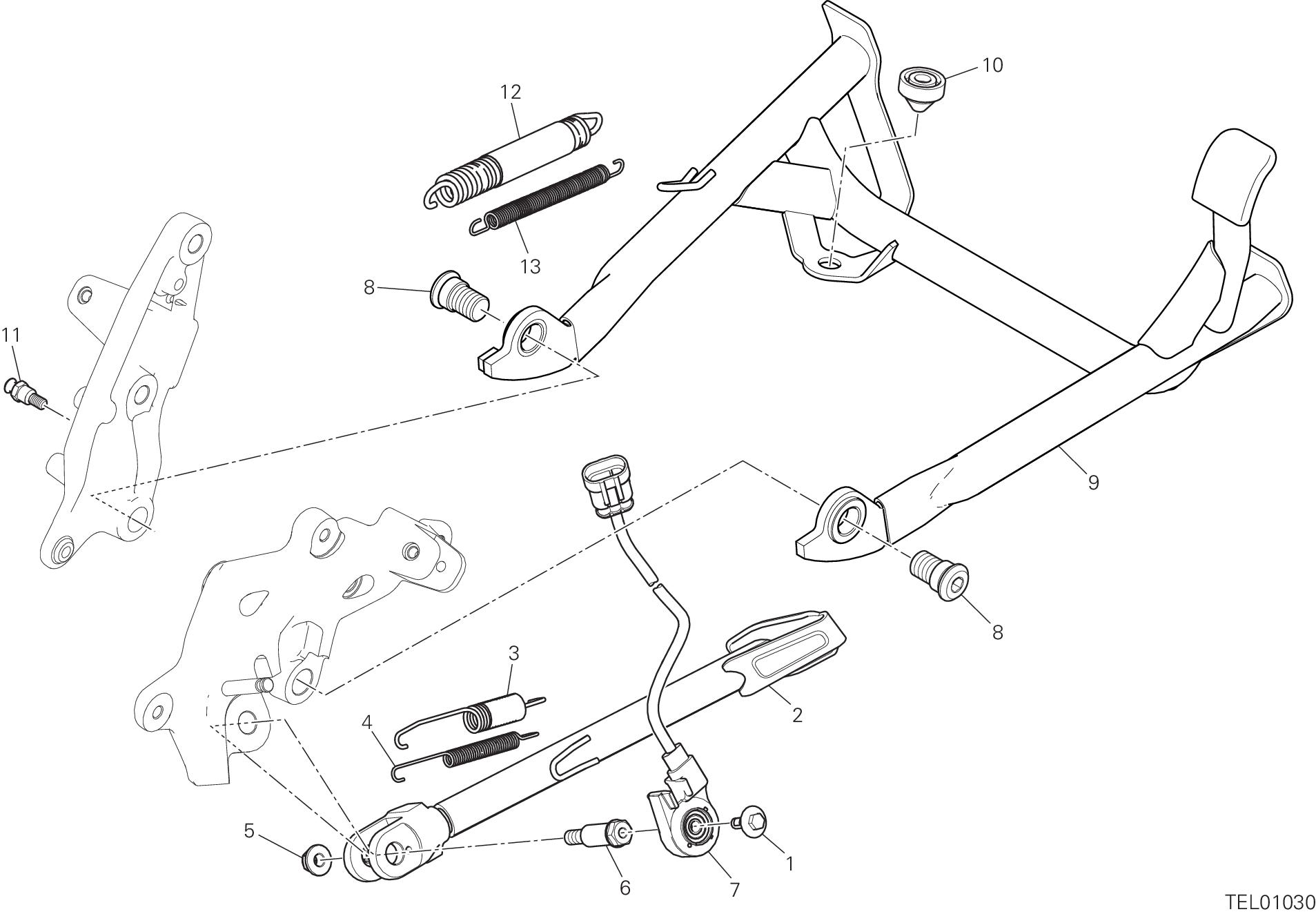 10
12
13
8
11
9
8
3
2
4
5
6
7
1
TEL01030