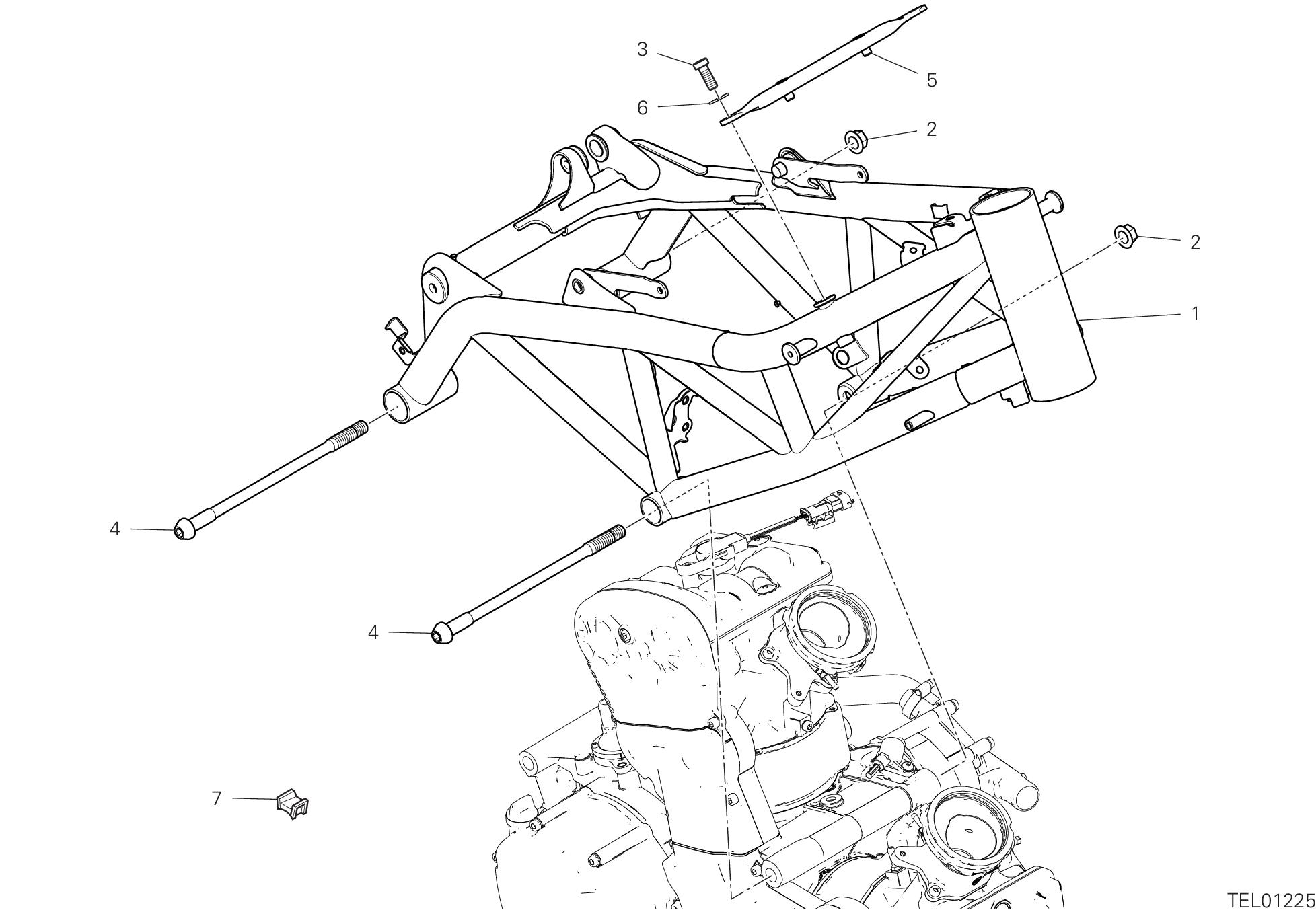 3
5
6
2
2
1
4
4
7
TEL01225