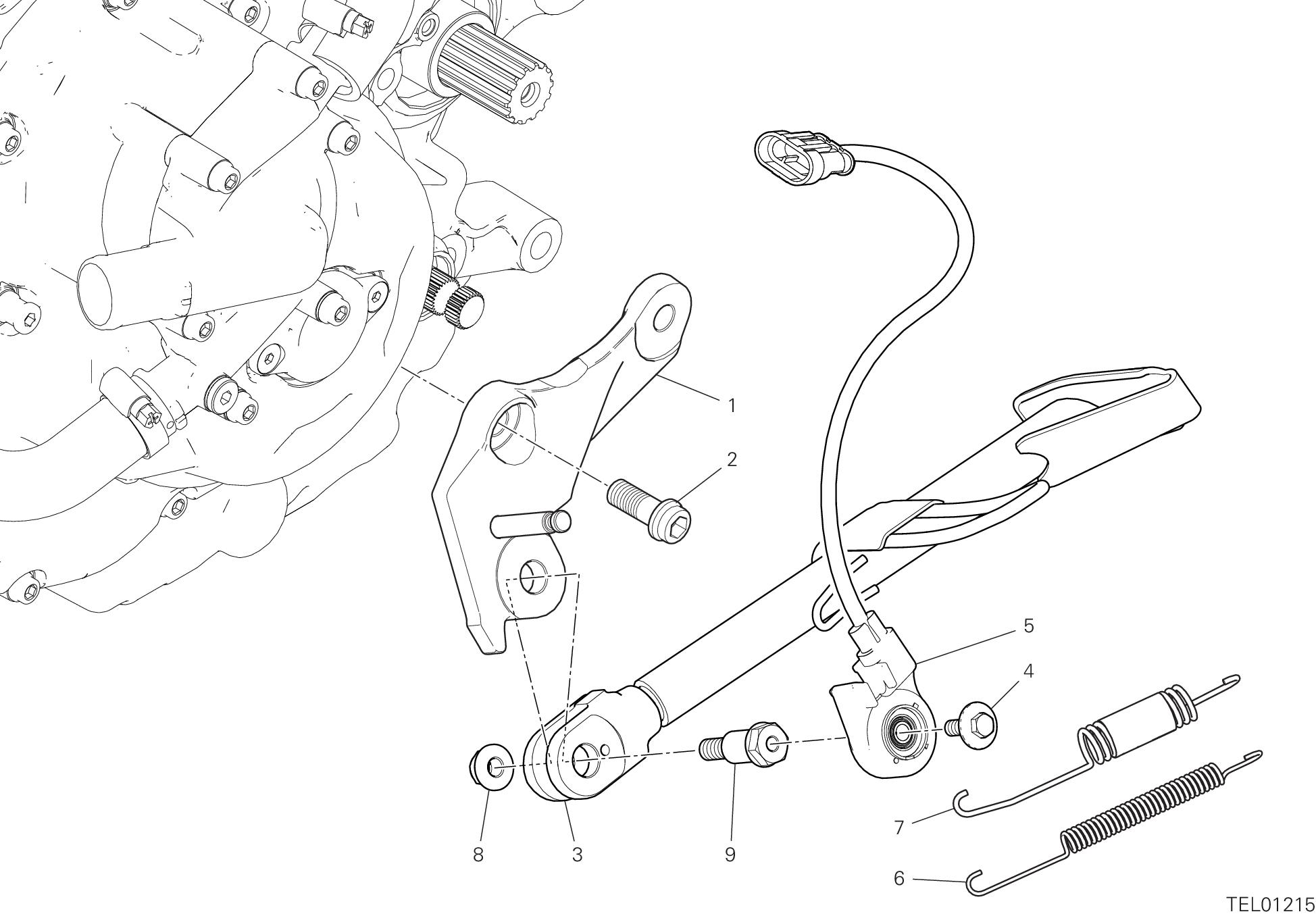 1
2
5
4
8
3
9
7
6
TEL01215