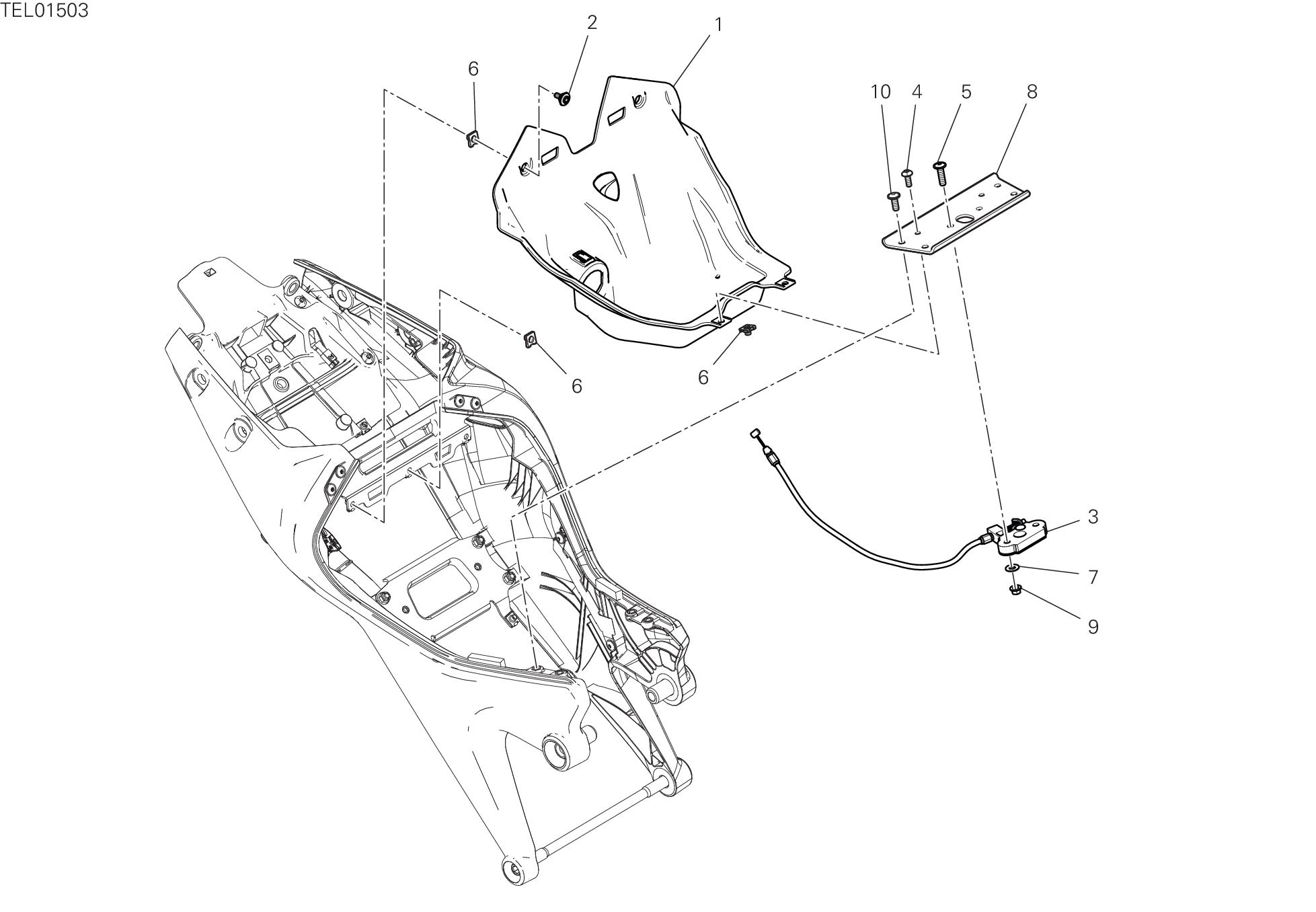 TEL01503

2
1
6
10
4
5
8
6
6
3
7
9