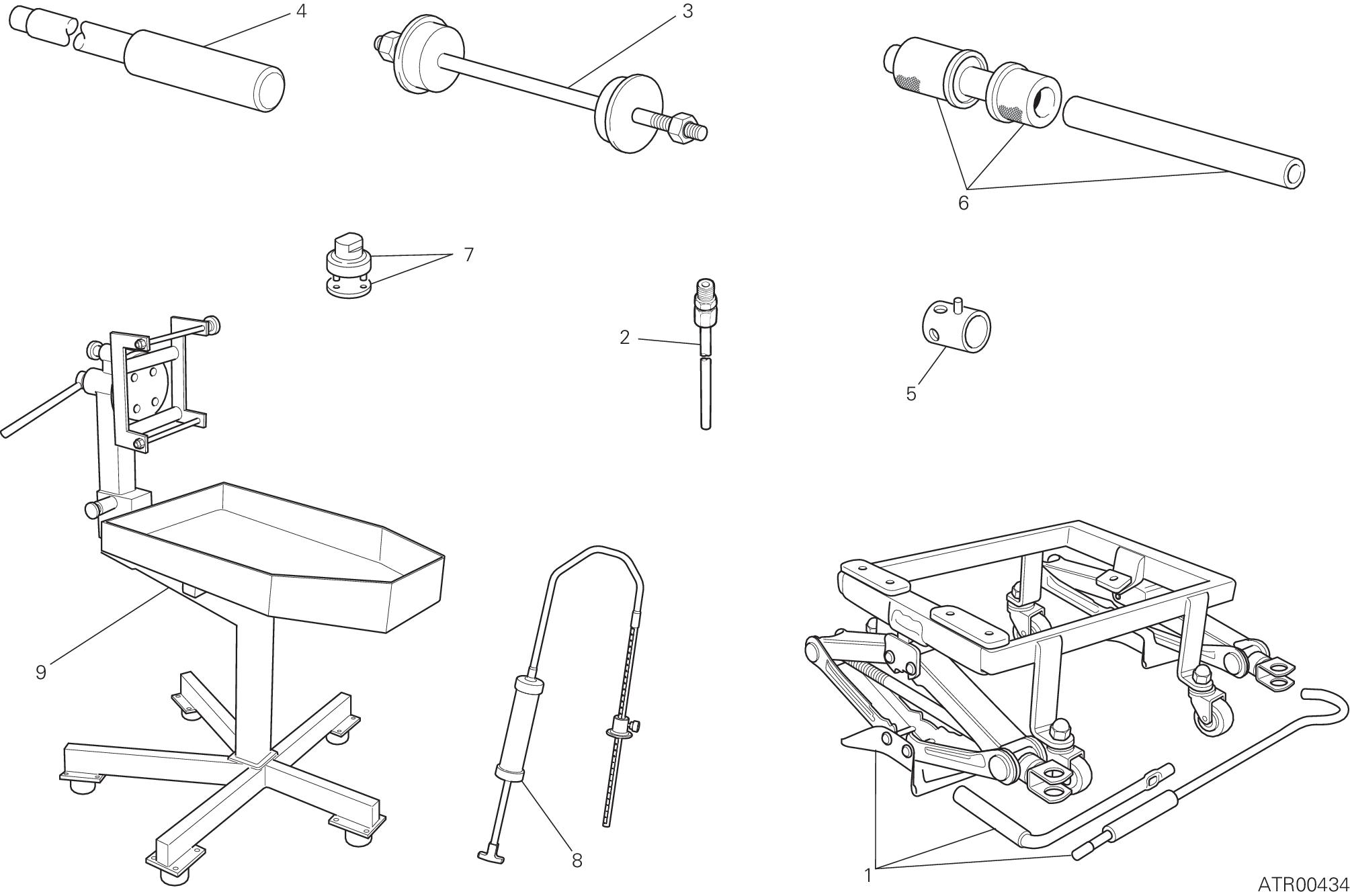 4
3
6
7
2
5
9
8
1
ATR00434