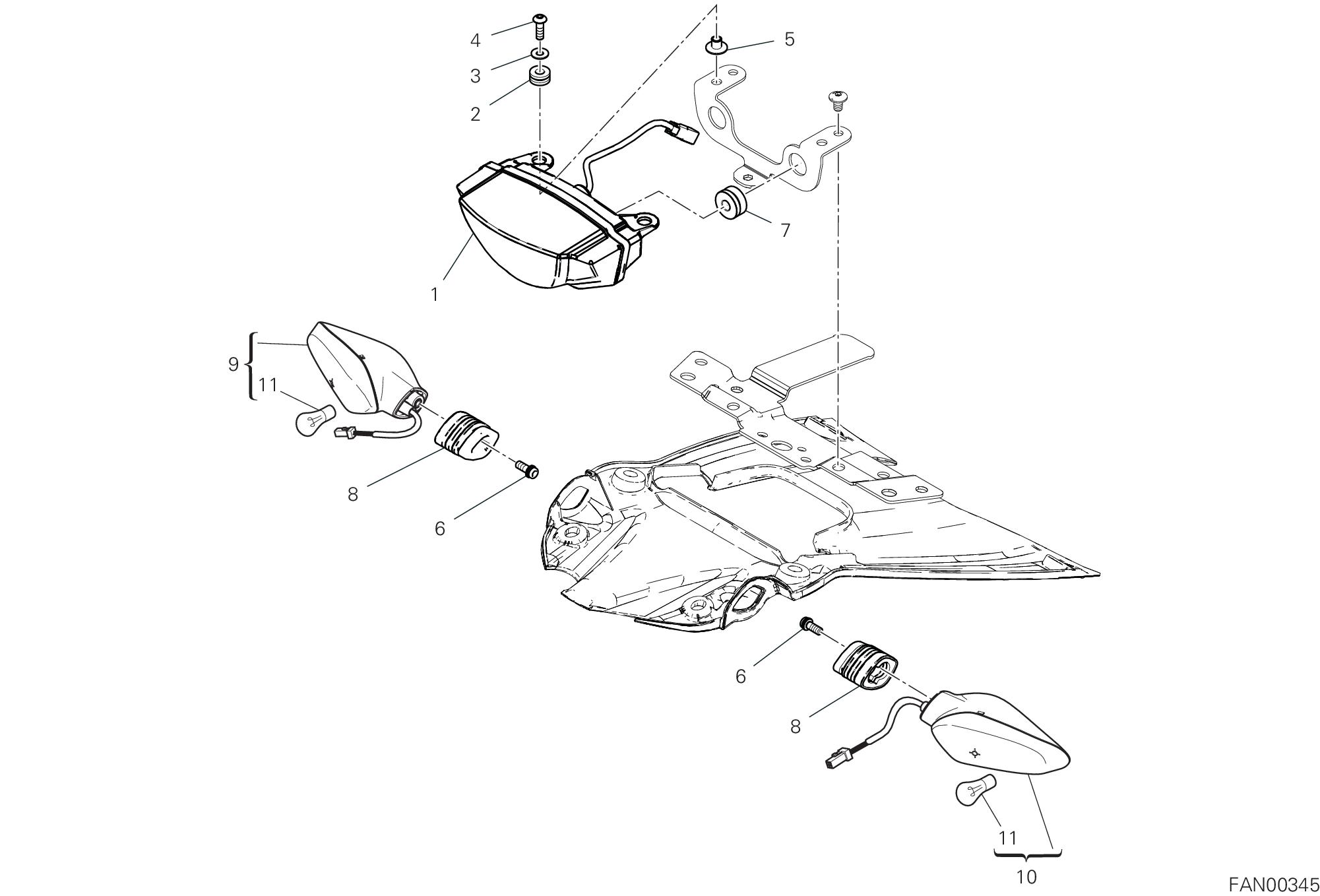 4
3
2
5
7
1
9
11
8
6
6
8
11
10
FAN00345