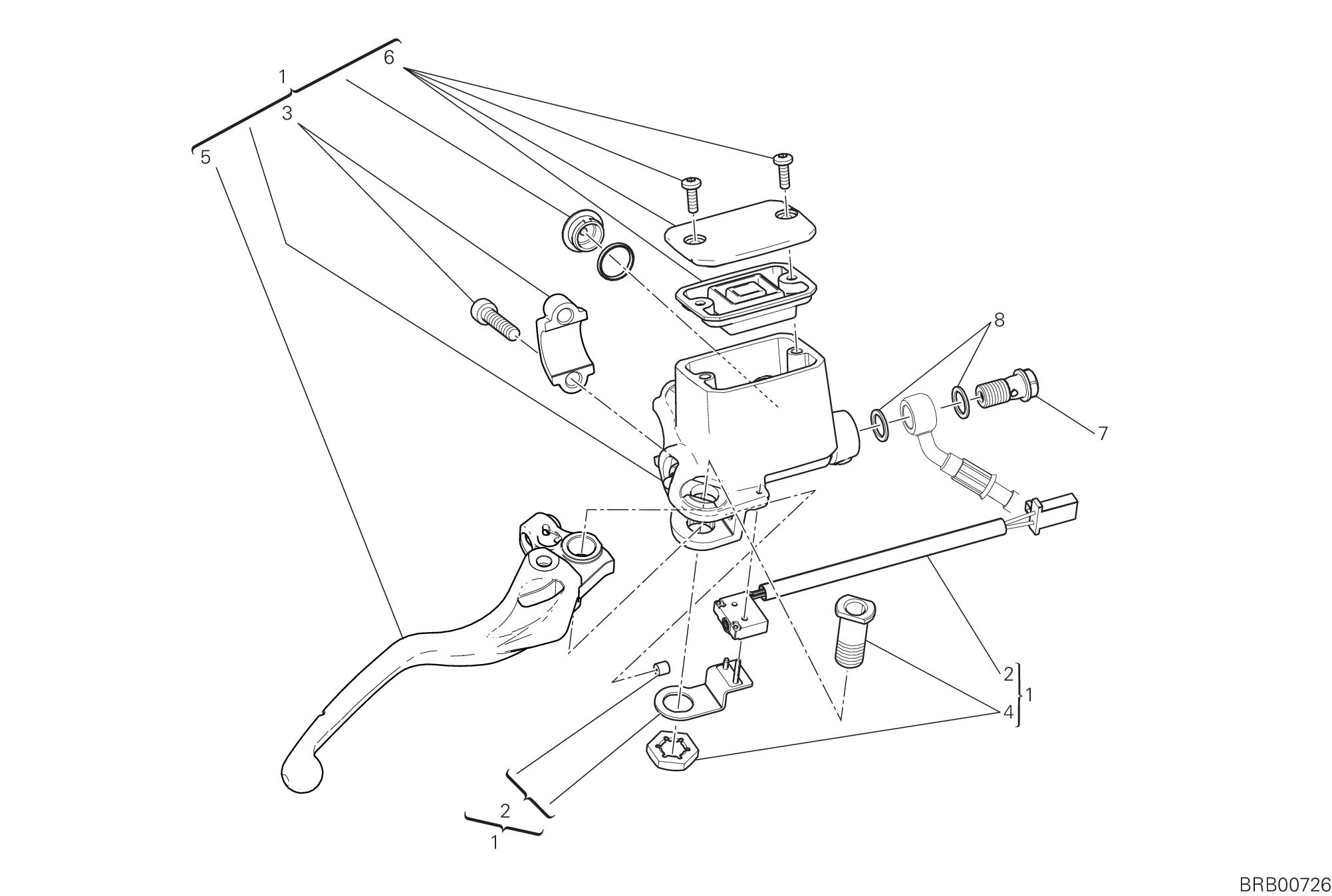 1
6
3
5
8
7
2
1
4
2
1
BRB00726