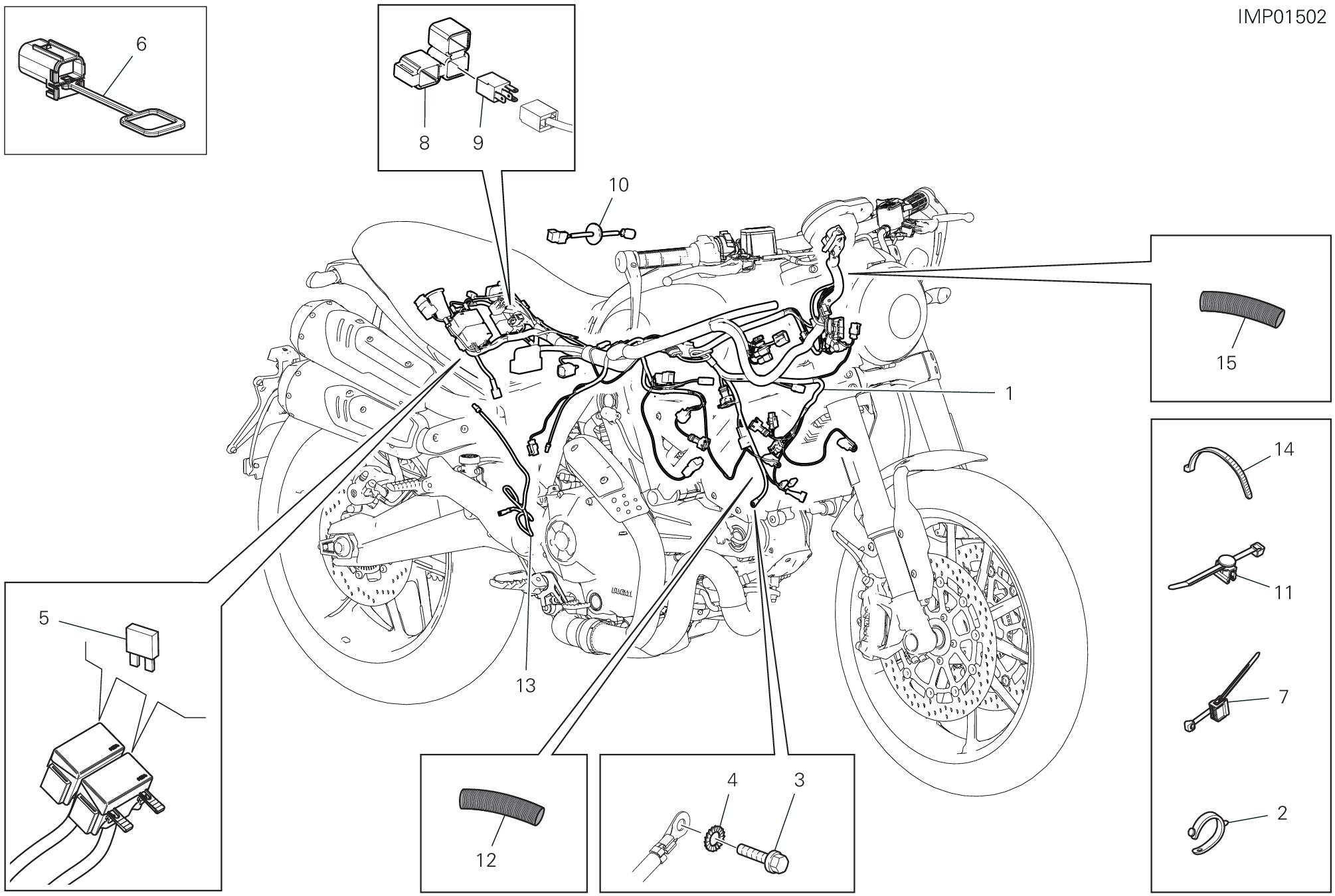 IMP01502

6

8 9

10

15

1

14

11

7

2

5

13

12

4 3