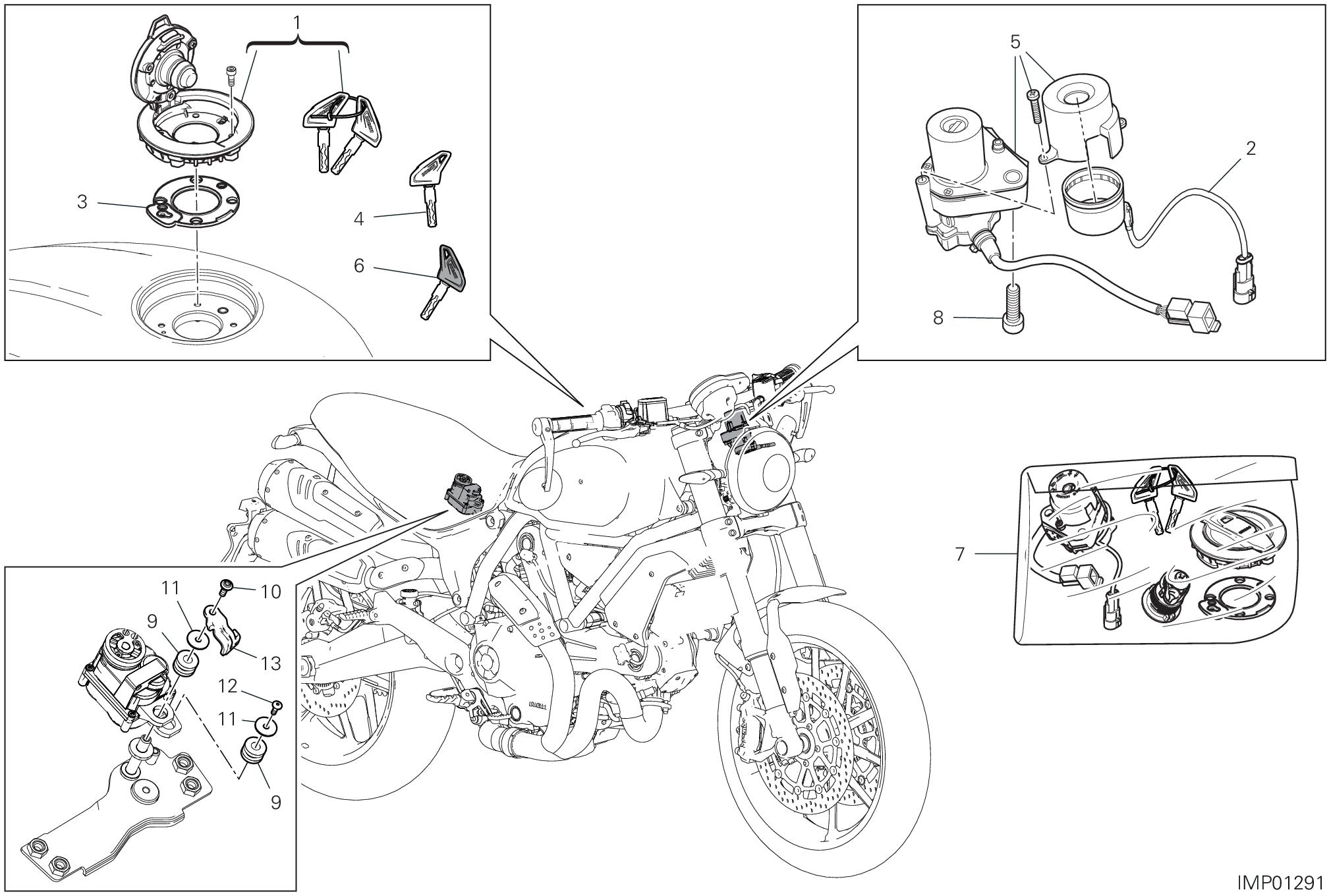 1
3
4
6
5
2
8
7
11
10
9
13
12
11
9
IMP01291