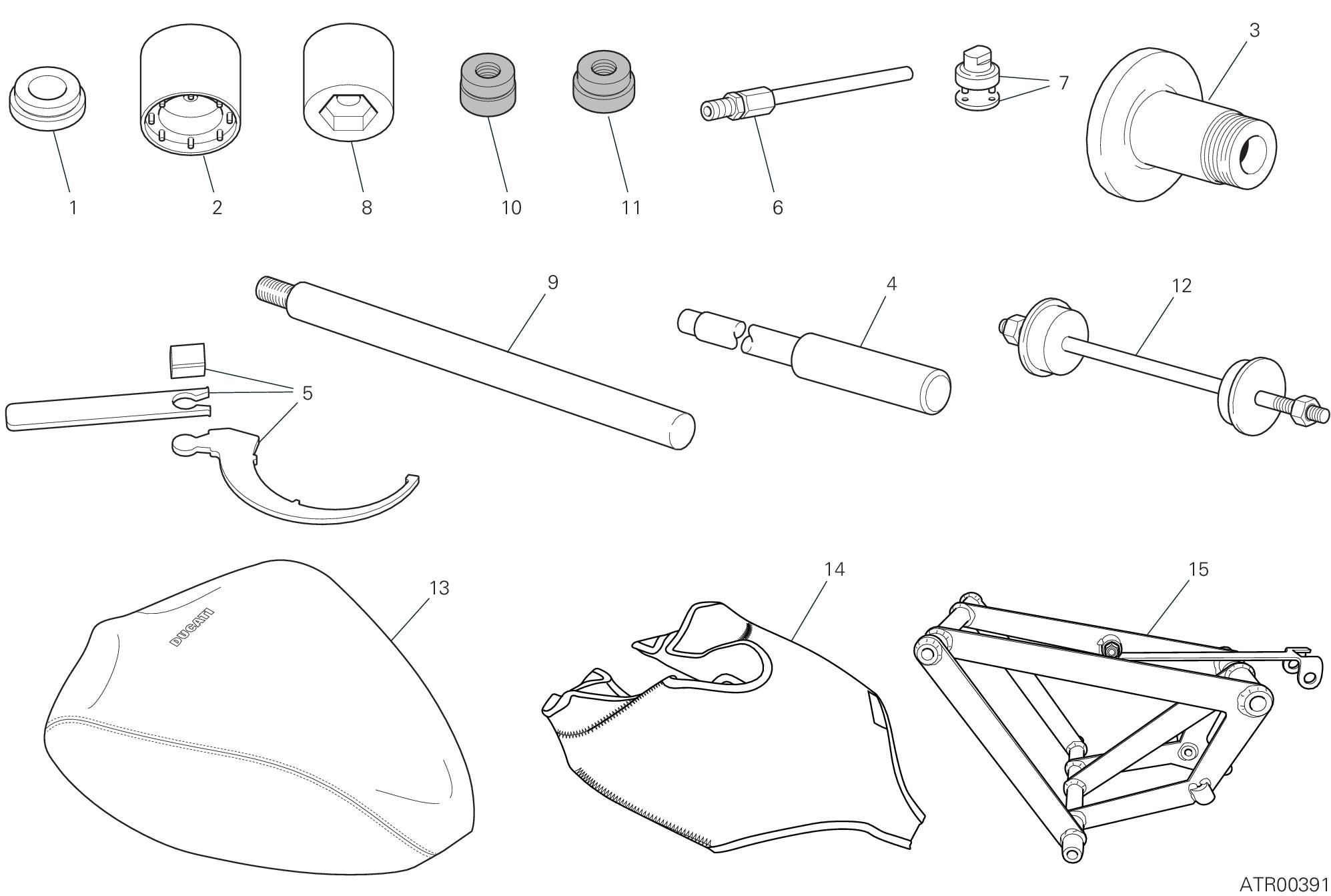 3
7
1 2 8 10 11 6
9 4 12
5
13 14 15
DUCATI
ATR00391