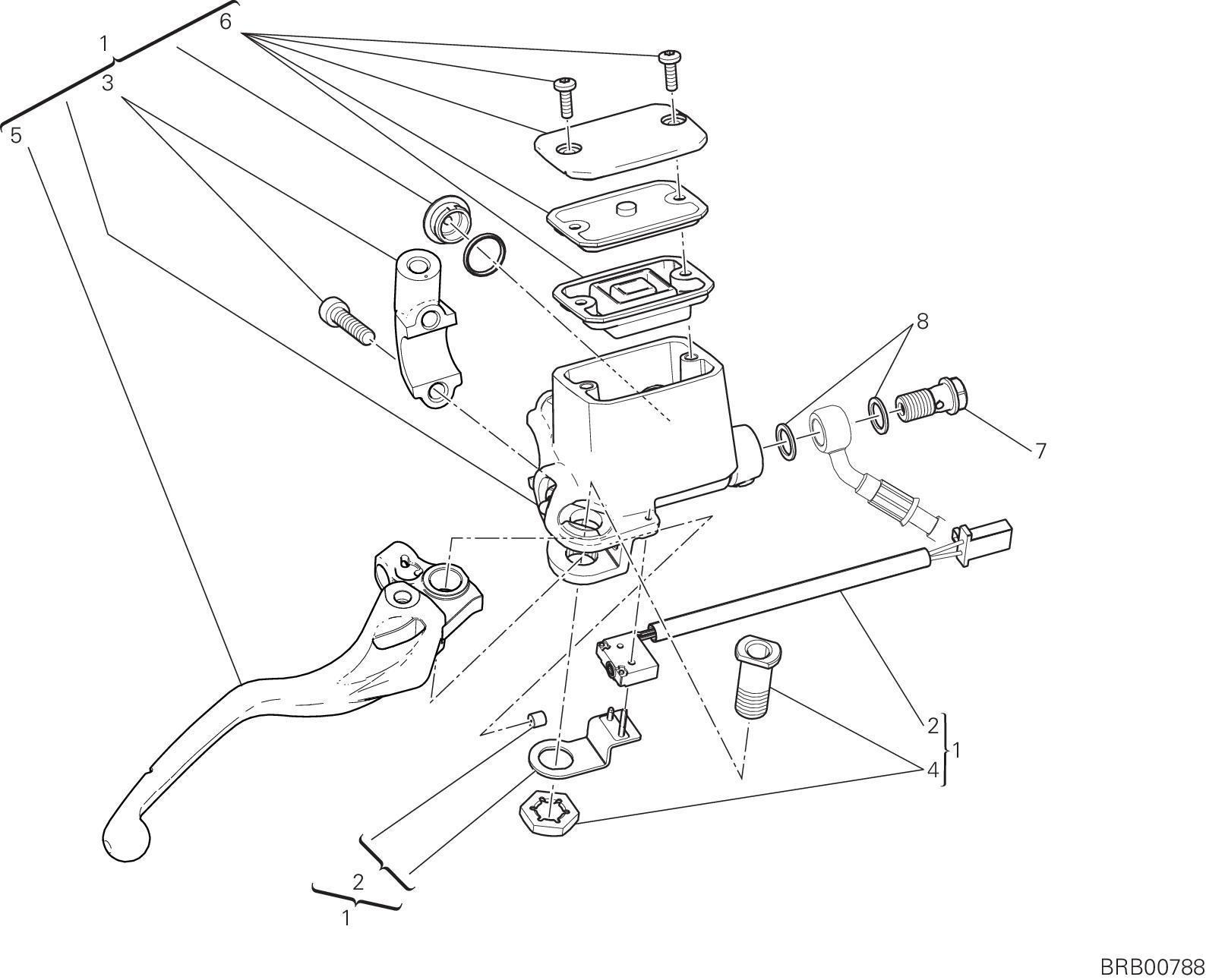 1
6
3
5
8
7
2
1
4
2
1
BRB00788