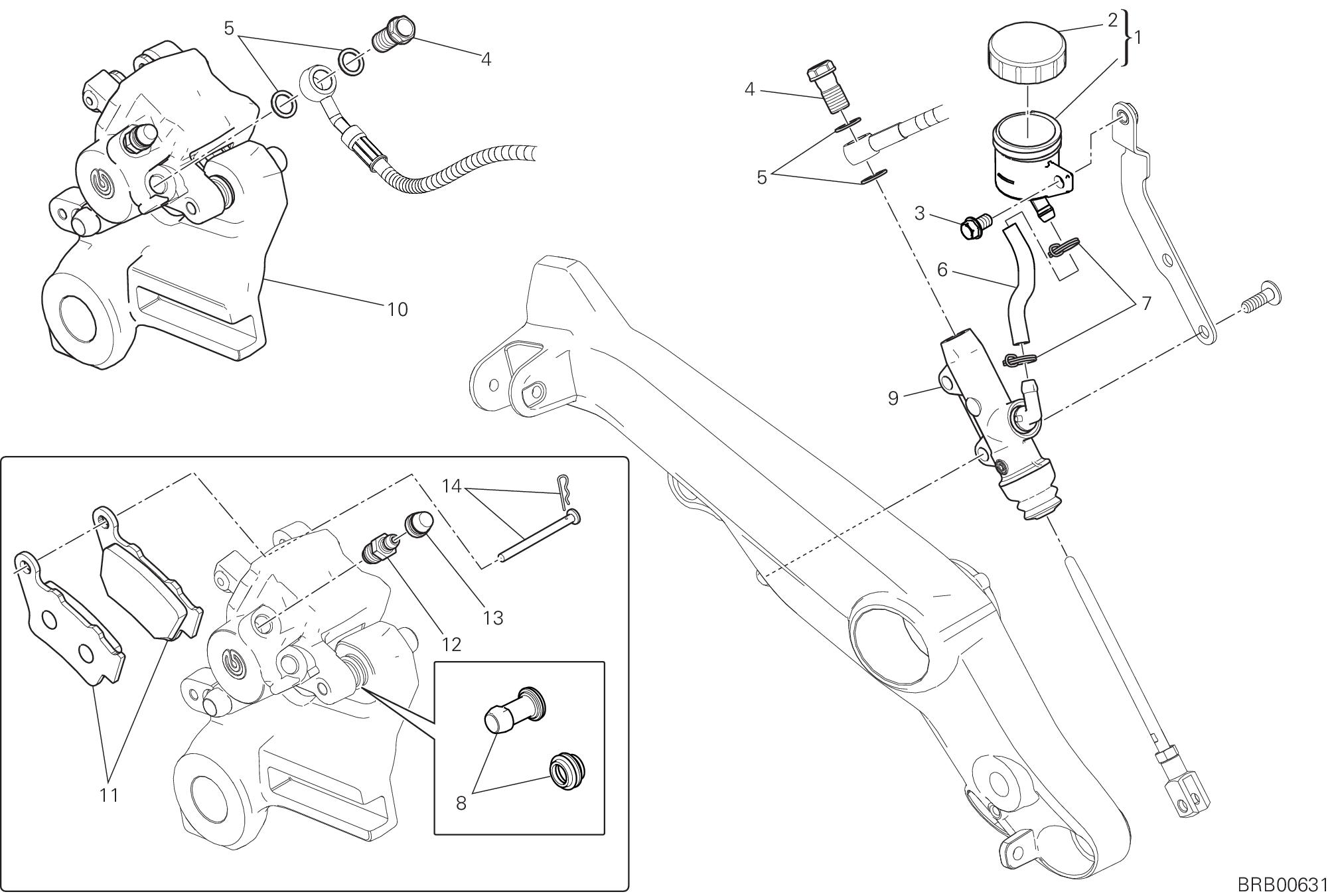 5
4
10
2
1
4
5
3
6
7
9
14
13
12
11
8
BRB00631