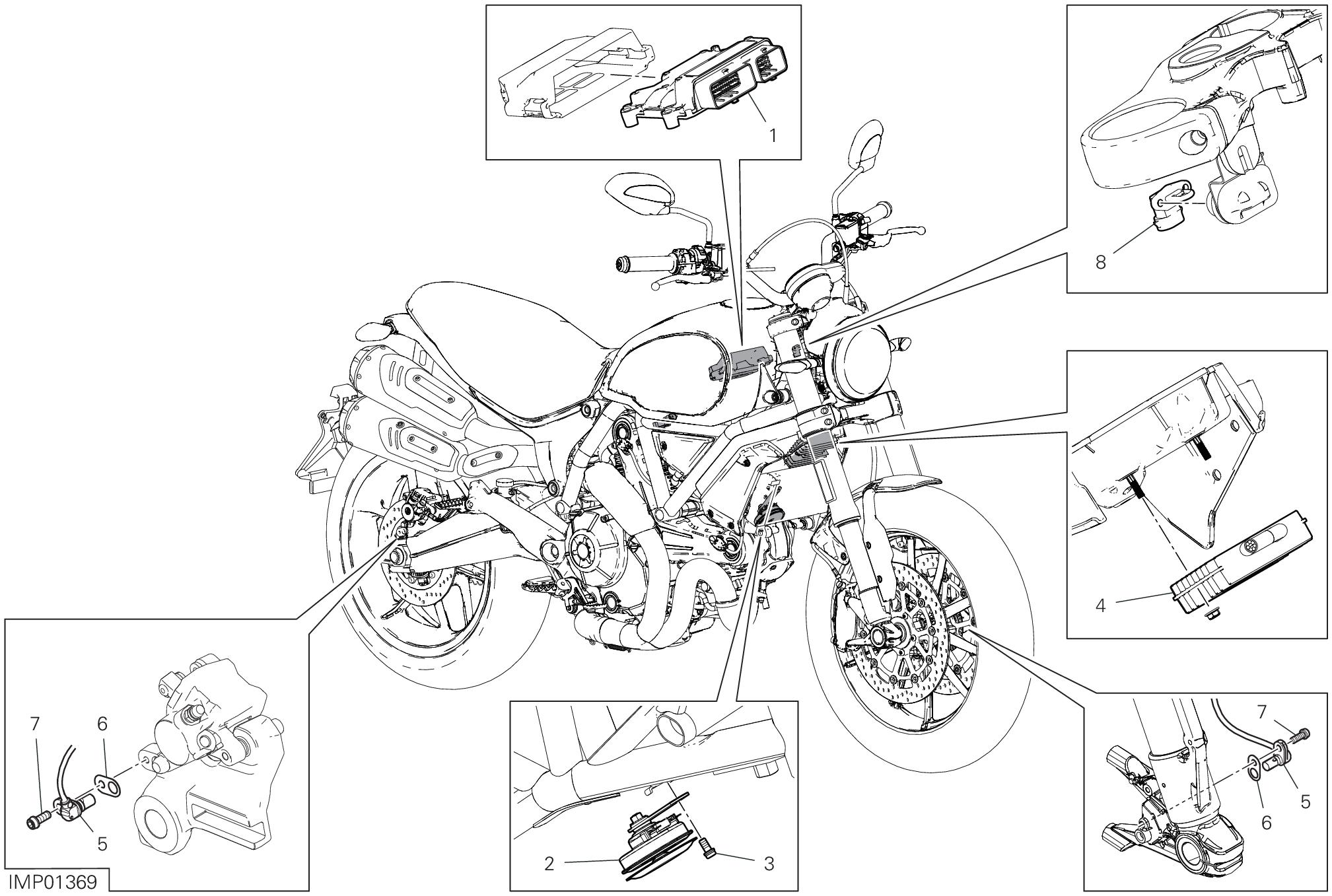 1

8

4

7

6

5

2

3

7

5

6

IMP01369