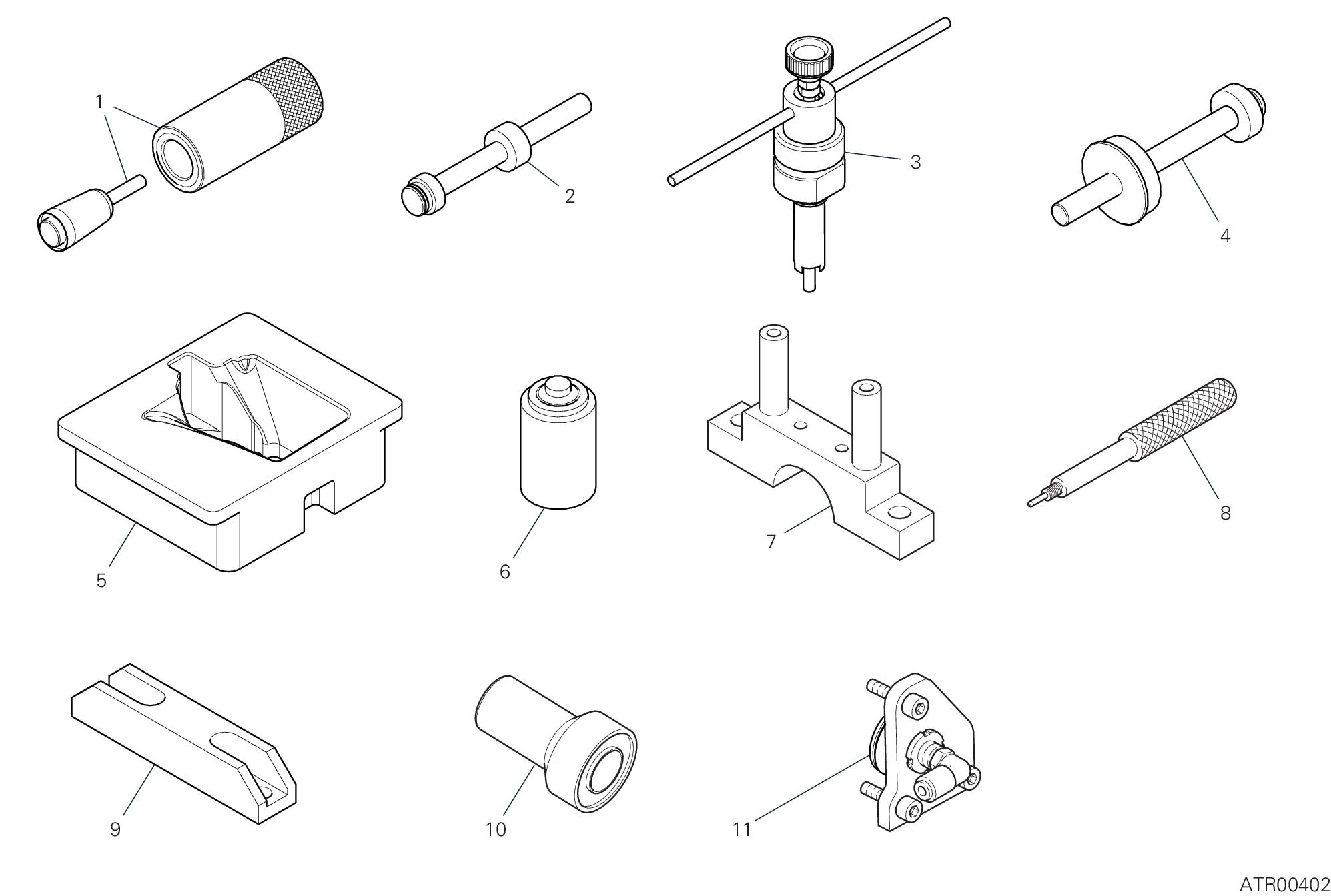 1
2
3
4
5
6
7
8
9
10
11
ATR00402