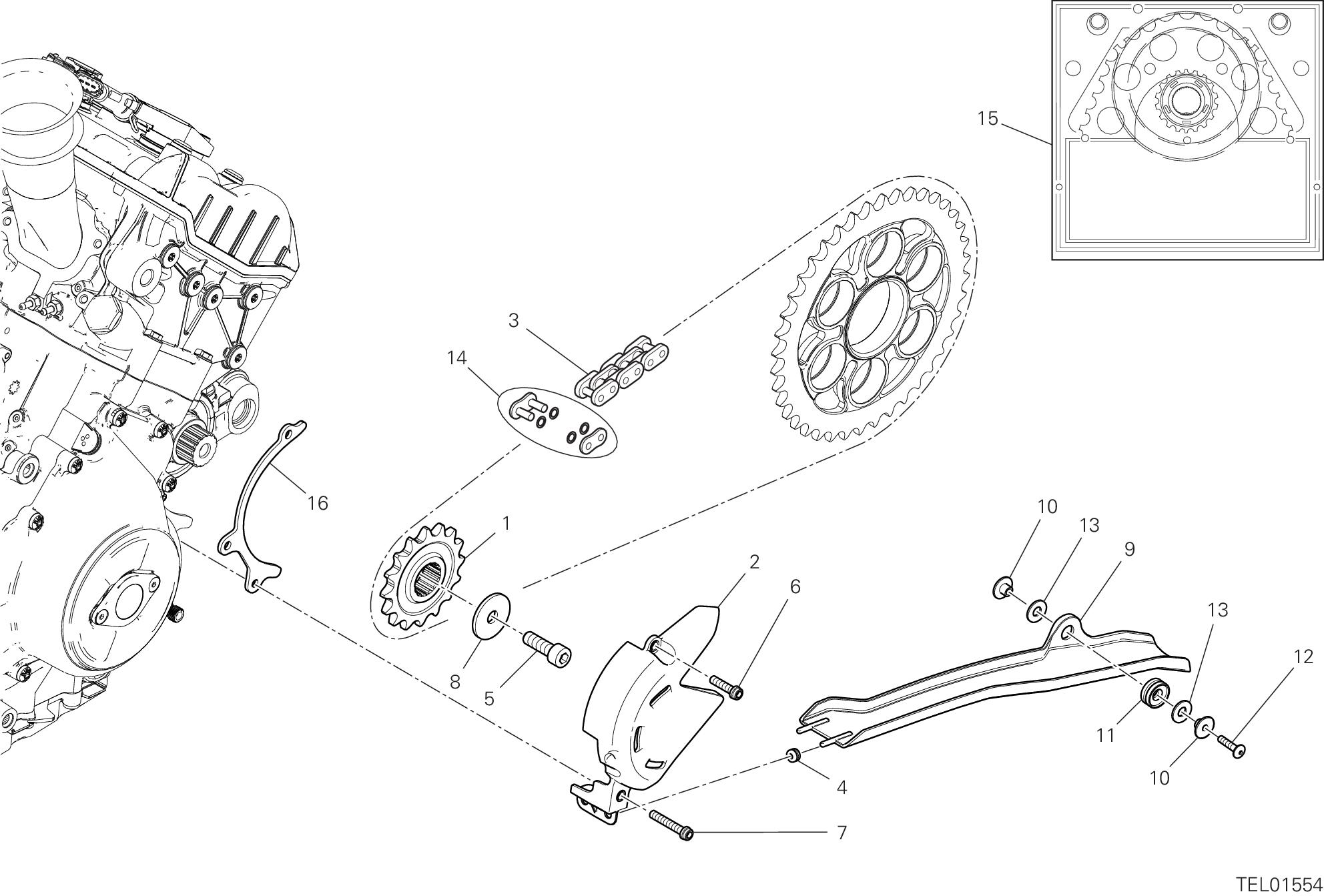 15
3
14
16
1
2
6
10
13
9
13
12
8
5
11
10
4
7
TEL01554