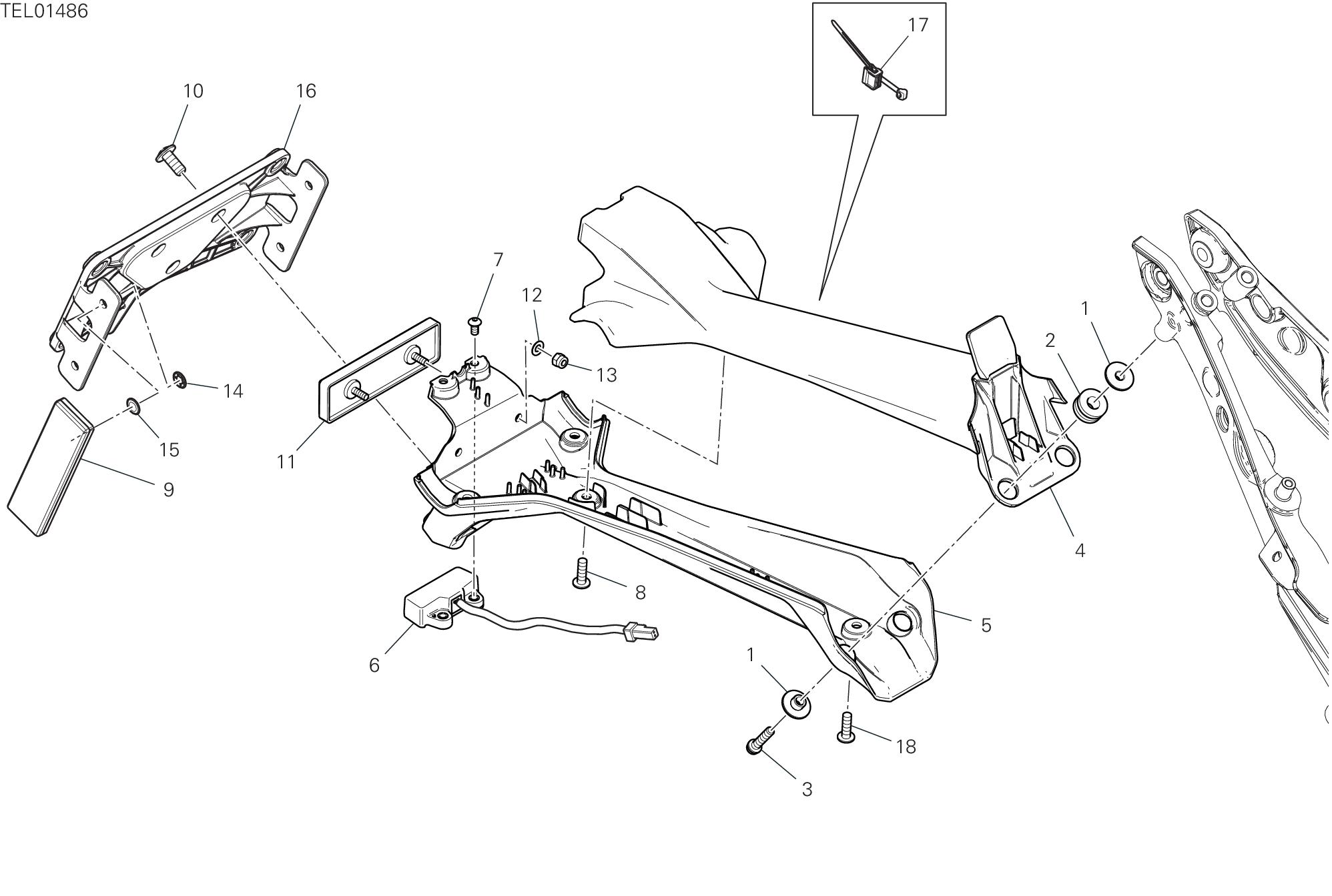 TEL01486

17

10

16

7

12

1

2

13

14

15

11

9

4

8

5

6

1

18

3