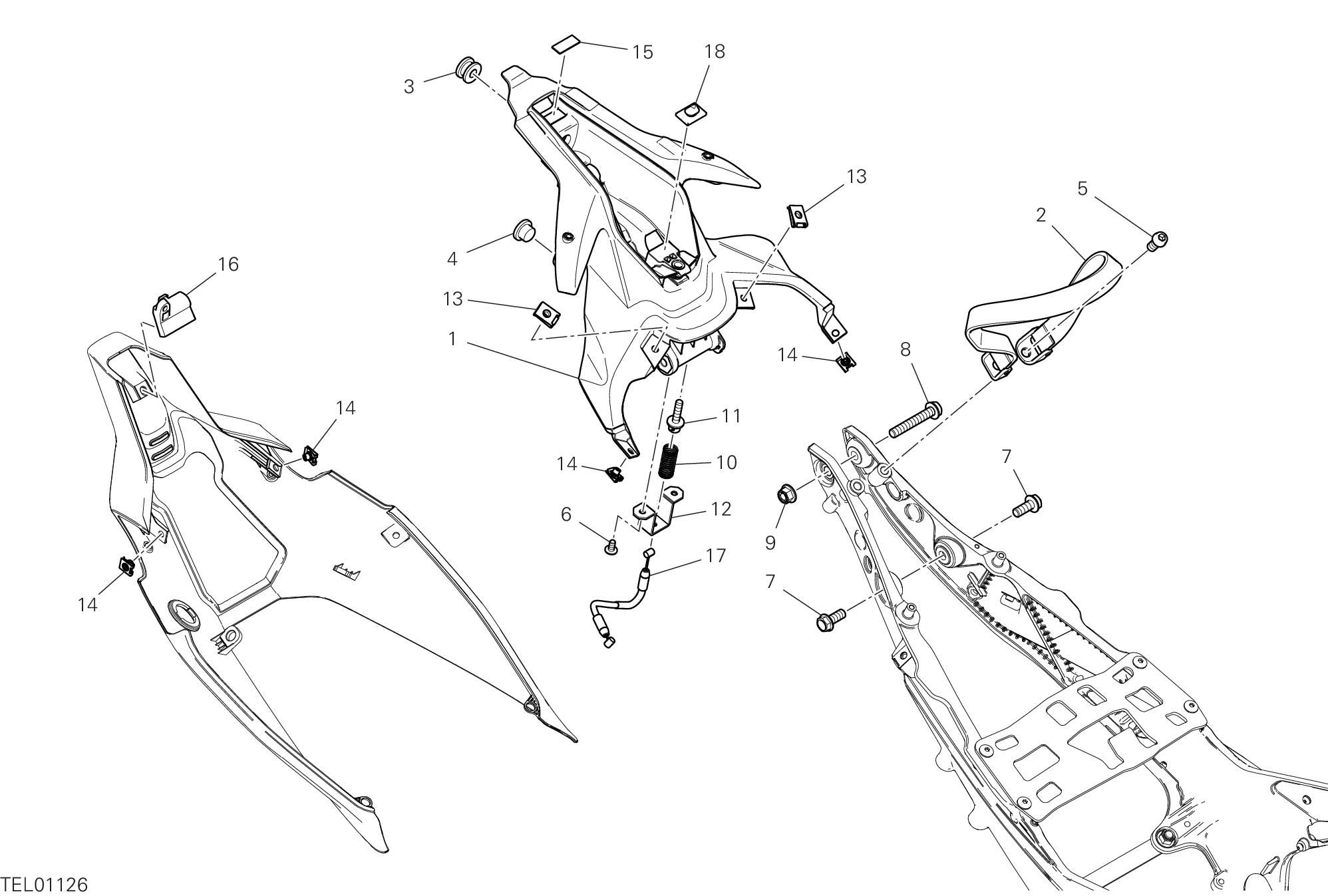 15
18
3
13
5
2
4
16
13
1
14
8
14
11
14
10
7
6
12
9
17
7
14
TEL01126