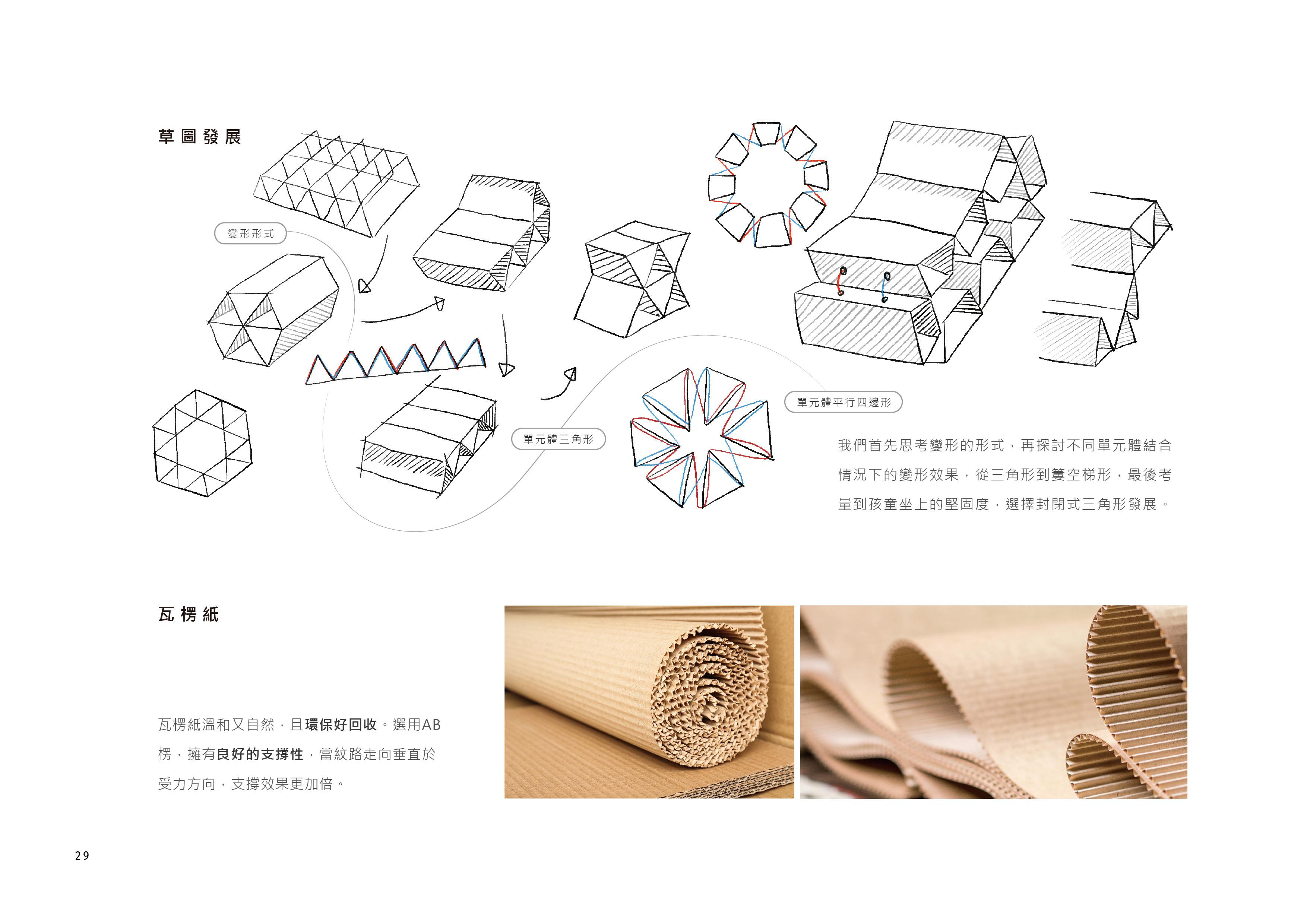 草圖發展

變形形式

單元體三角形

單元體平行四邊形

我們首先思考變形的形式，再探討不同單元體結合情況下的變形效果，從三角形到簍空梯形，最後考量到孩童坐上的堅固度，選擇封閉式三角形發展。

瓦楞紙

瓦楞紙溫和又自然，且環保好回收。選用AB楞，擁有良好的支撐性，當紋路走向垂直於受力方向，支撐效果更加倍。

29