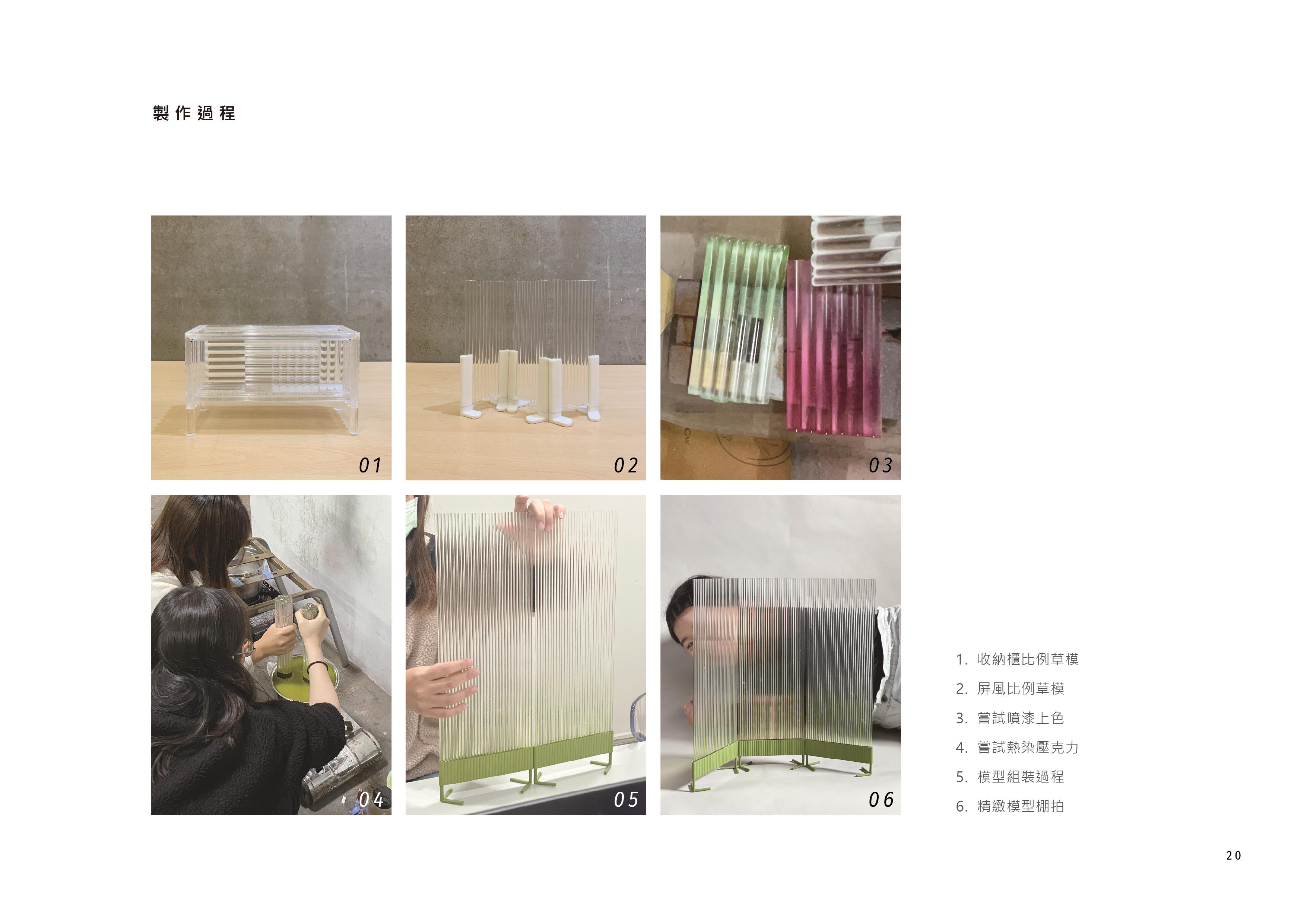 製作過程

01

02

03

04

05

06

1. 收納櫃比例草模

2. 屏風比例草模

3. 嘗試噴漆上色

4. 嘗試熱染壓克力

5. 模型組裝過程

6. 精緻模型棚拍

20