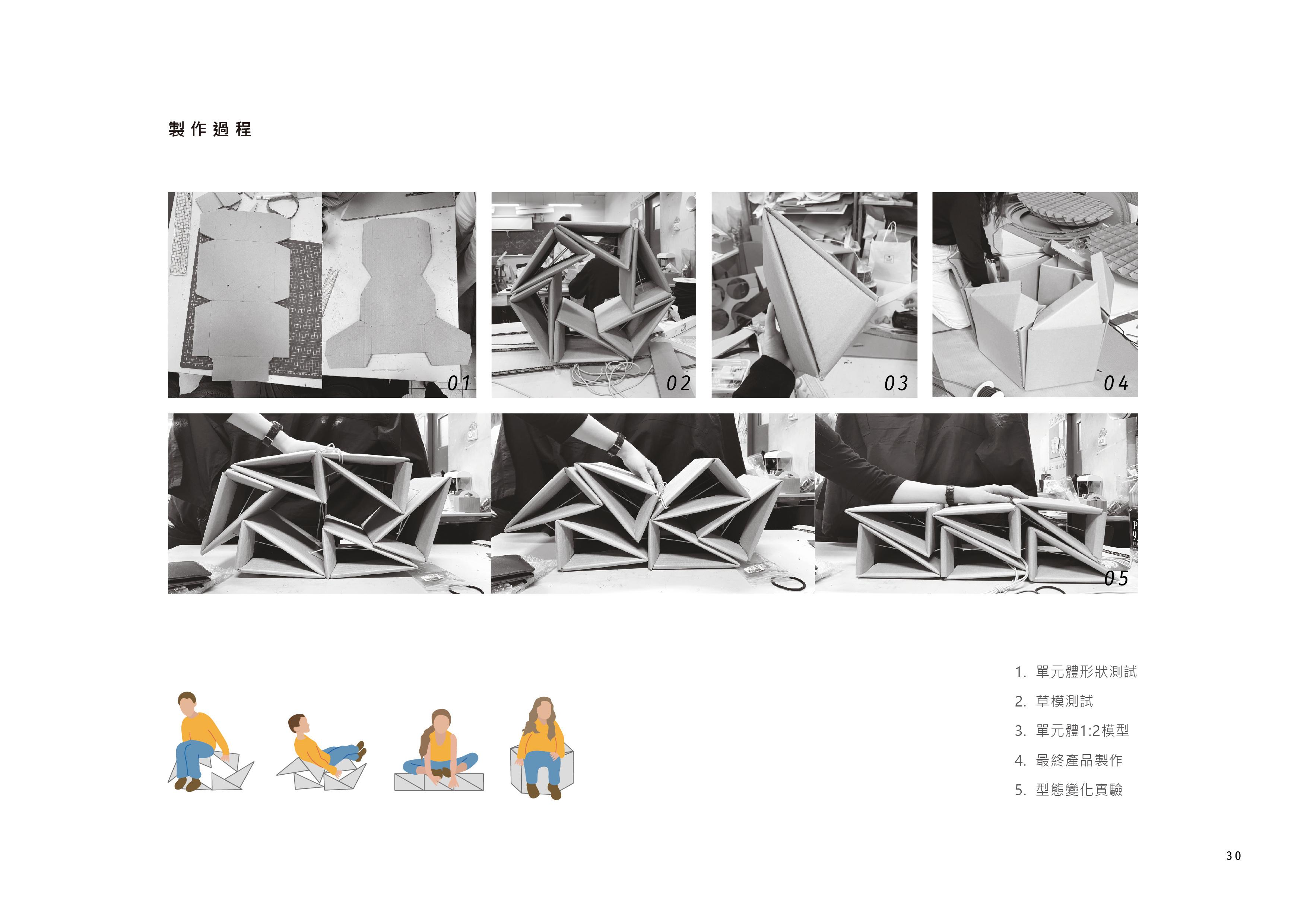 製作過程

01

02

03

04

05

1. 單元體形狀測試

2. 草模測試

3. 單元體1:2模型

4. 最終產品製作

5. 型態變化實驗

30