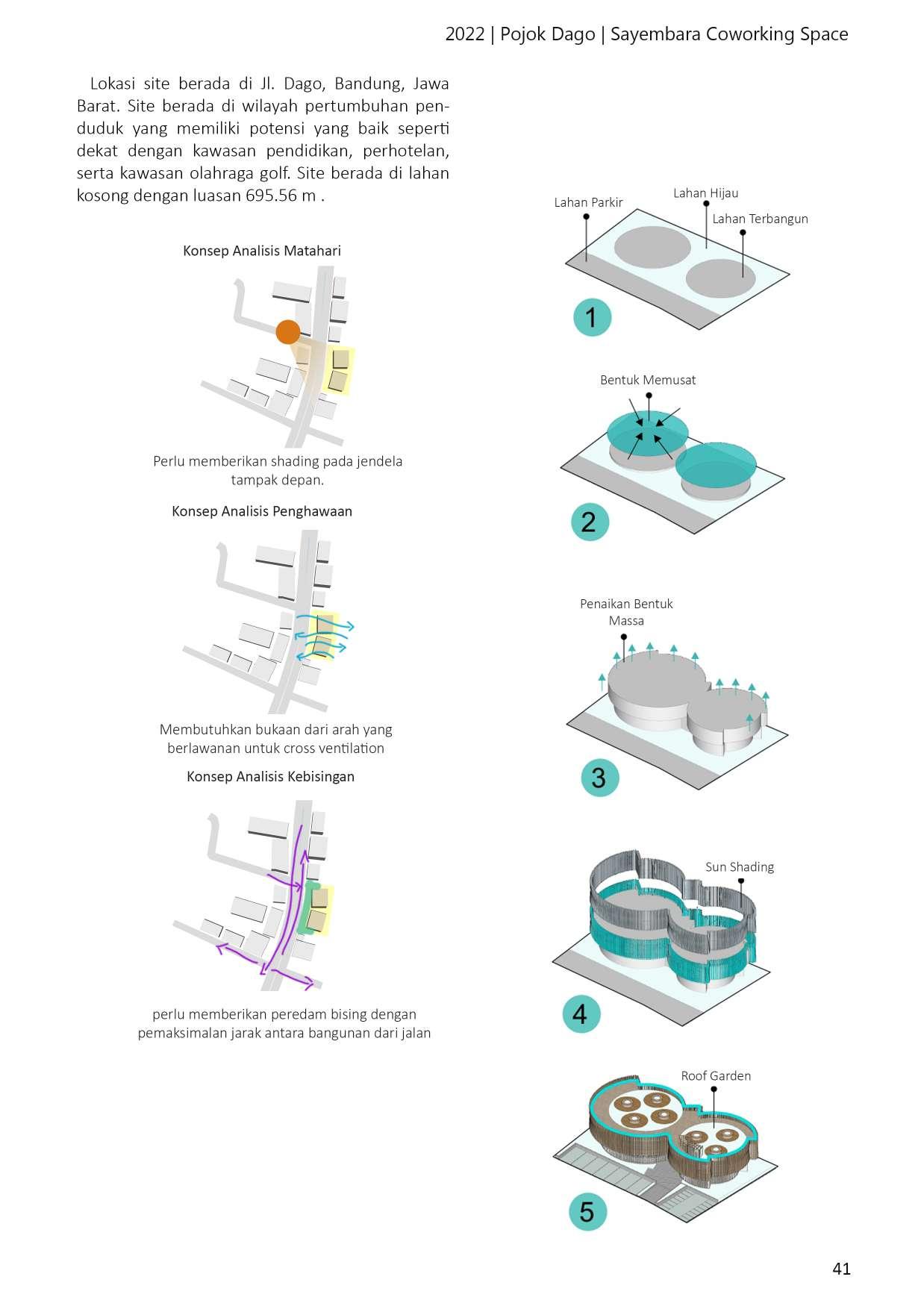 2022 | Pojok Dago | Sayembara Coworking Space

Lokasi site berada di Jl. Dago, Bandung, Jawa Barat. Site berada di wilayah pertumbuhan penduduk yang memiliki potensi yang baik seperti dekat dengan kawasan pendidikan, perhotelan, serta kawasan olahraga golf. Site berada di lahan kosong dengan luasan 695.56 m .

Konsep Analisis Matahari

Perlu memberikan shading pada jendela tampak depan.

Konsep Analisis Penghawaan

Membutuhkan bukaan dari arah yang berlawanan untuk cross ventilation

Konsep Analisis Kebisingan

perlu memberikan peredam bising dengan pemaksimalan jarak antara bangunan dari jalan

Lahan Parkir
Lahan Hijau
Lahan Terbangun
1

Bentuk Memusat
2

Penaikan Bentuk Massa
3

Sun Shading
4

Roof Garden
5

41