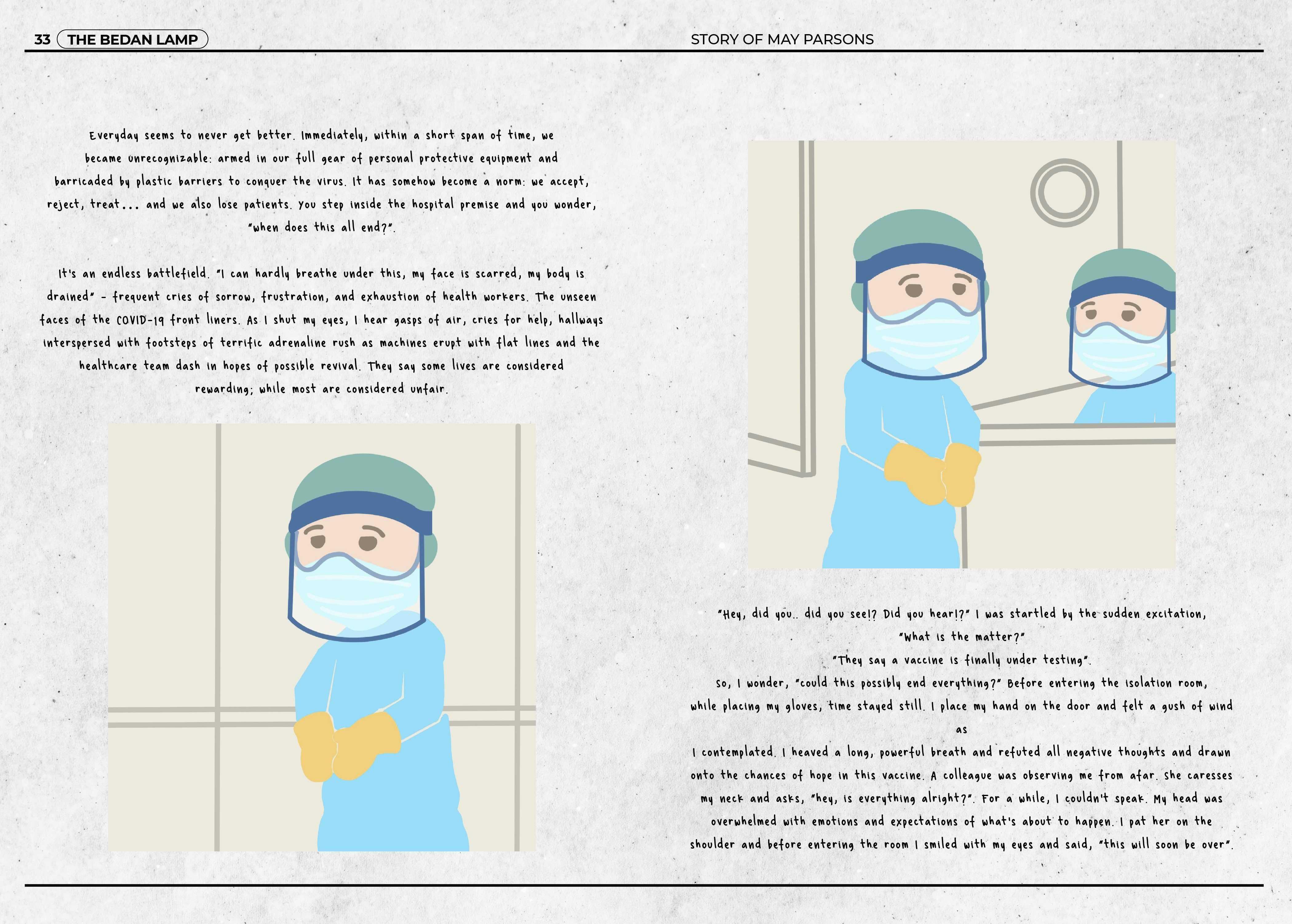 33 THE BEDAN LAMP

STORY OF MAY PARSONS

Everyday seems to never get better. Immediately, within a short span of time, we became unrecognizable: armed in our full gear of personal protective equipment and barricaded by plastic barriers to conquer the virus. It has somehow become a norm: we accept, reject, treat... and we also lose patients. You step inside the hospital premise and you wonder, "when does this all end?".

It's an endless battlefield. "I can hardly breathe under this, my face is scarred, my body is drained" - frequent cries of sorrow, frustration, and exhaustion of health workers. The unseen faces of the COVID-19 front liners. As I shut my eyes, I hear gasps of air, cries for help, hallways interspersed with footsteps of terrific adrenaline rush as machines erupt with flat lines and the healthcare team dash in hopes of possible revival. They say some lives are considered rewarding; while most are considered unfair.

"Hey, did you.. did you see!? Did you hear!?" I was startled by the sudden excitation, "What is the matter?"
"They say a vaccine is finally under testing".
So, I wonder, "could this possibly end everything?" Before entering the isolation room, while placing my gloves, time stayed still. I place my hand on the door and felt a gush of wind as
I contemplated. I heaved a long, powerful breath and refuted all negative thoughts and drawn onto the chances of hope in this vaccine. A colleague was observing me from afar. She caresses my neck and asks, "hey, is everything alright?". For a while, I couldn't speak. My head was overwhelmed with emotions and expectations of what's about to happen. I pat her on the shoulder and before entering the room I smiled with my eyes and said, "this will soon be over".