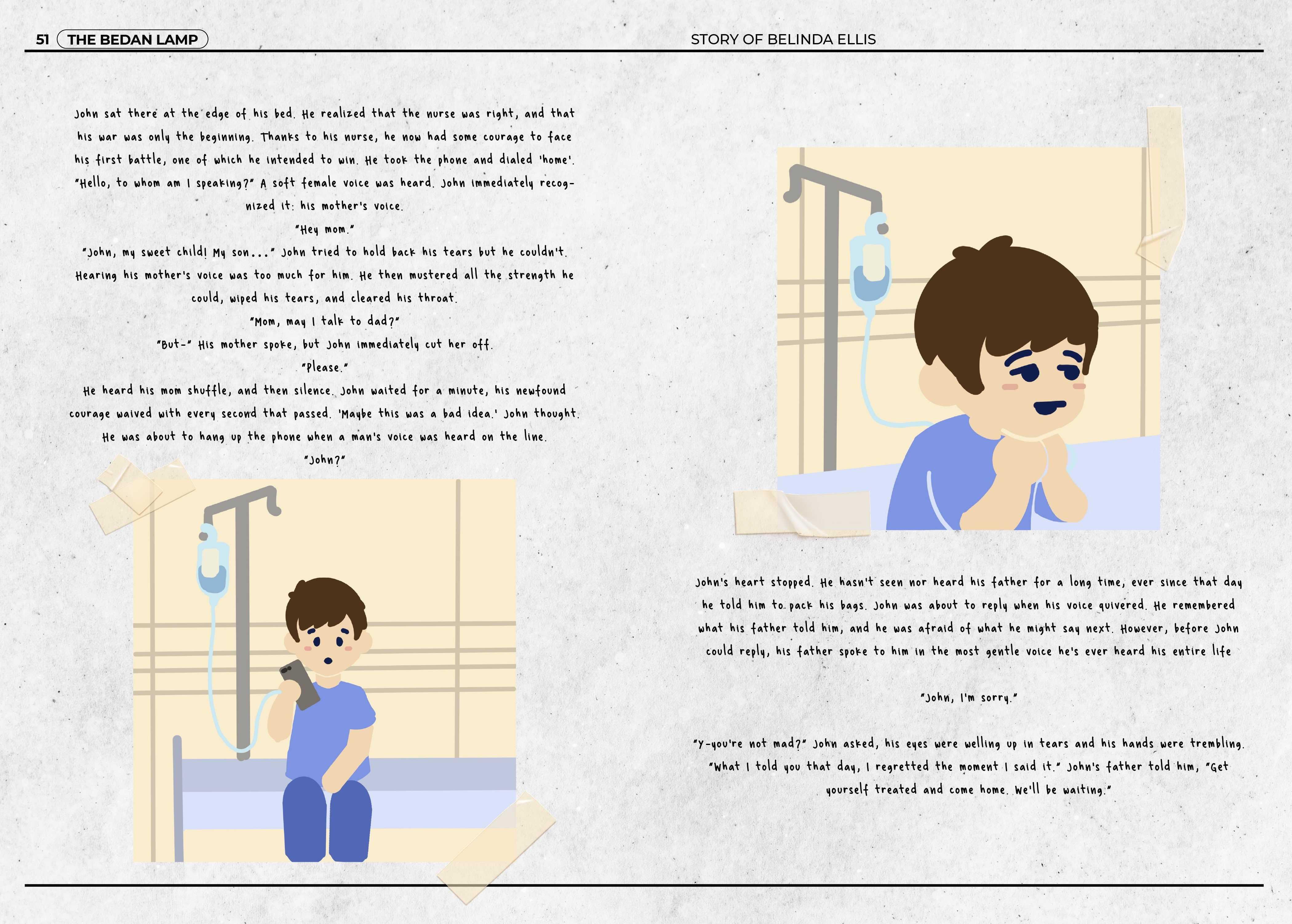 51 THE BEDAN LAMP

STORY OF BELINDA ELLIS

John sat there at the edge of his bed. He realized that the nurse was right, and that his war was only the beginning. Thanks to his nurse, he now had some courage to face his first battle, one of which he intended to win. He took the phone and dialed 'home'. "Hello, to whom am I speaking?" A soft female voice was heard. John immediately recognized it: his mother's voice.

"Hey mom."

"John, my sweet child! My son..." John tried to hold back his tears but he couldn't. Hearing his mother's voice was too much for him. He then mustered all the strength he could, wiped his tears, and cleared his throat.

"Mom, may I talk to dad?"

"But-" His mother spoke, but John immediately cut her off.

"Please."

He heard his mom shuffle, and then silence. John waited for a minute, his newfound courage waived with every second that passed. 'Maybe this was a bad idea.' John thought. He was about to hang up the phone when a man's voice was heard on the line.

"John?"

John's heart stopped. He hasn't seen nor heard his father for a long time, ever since that day he told him to pack his bags. John was about to reply when his voice quivered. He remembered what his father told him, and he was afraid of what he might say next. However, before John could reply, his father spoke to him in the most gentle voice he's ever heard his entire life

"John, I'm sorry."

"Y-you're not mad?" John asked, his eyes were welling up in tears and his hands were trembling. "What I told you that day, I regretted the moment I said it." John's father told him, "Get yourself treated and come home. We'll be waiting."