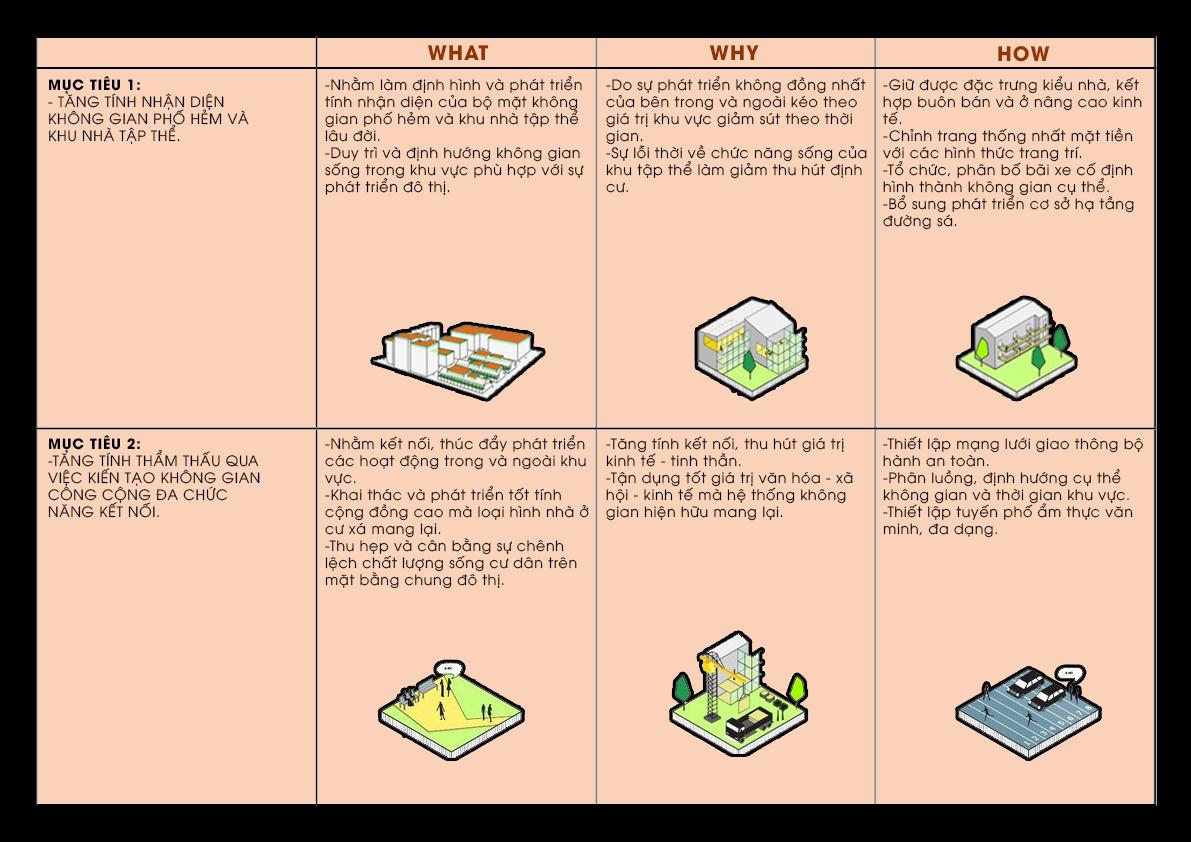 | | WHAT | WHY | HOW |
|---|---|---|---|
| MỤC TIÊU 1: - TĂNG TÍNH NHẬN DIỆN KHÔNG GIAN PHỐ HẺM VÀ KHU NHÀ TẬP THỂ. | -Nhằm làm định hình và phát triển tính nhận diện của bộ mặt không gian phố hẻm và khu nhà tập thể lâu đời. -Duy trì và định hướng không gian sống trong khu vực phù hợp với sự phát triển đô thị. | -Do sự phát triển không đồng nhất của bên trong và ngoài kéo theo giá trị khu vực giảm sút theo thời gian. -Sự lỗi thời về chức năng sống của khu tập thể làm giảm thu hút định cư. | -Giữ được đặc trưng kiểu nhà, kết hợp buôn bán và ở nâng cao kinh tế. -Chỉnh trang thống nhất mặt tiền với các hình thức trang trí. -Tổ chức, phân bố bãi xe cố định hình thành không gian cụ thể. -Bổ sung phát triển cơ sở hạ tầng đường sá. |
| MỤC TIÊU 2: -TĂNG TÍNH THẨM THẤU QUA VIỆC KIẾN TẠO KHÔNG GIAN CÔNG CỘNG ĐA CHỨC NĂNG KẾT NỐI. | -Nhằm kết nối, thúc đẩy phát triển các hoạt động trong và ngoài khu vực. -Khai thác và phát triển tốt tính cộng đồng cao mà loại hình nhà ở cư xá mang lại. -Thu hẹp và cân bằng sự chênh lệch chất lượng sống cư dân trên mặt bằng chung đô thị. | -Tăng tính kết nối, thu hút giá trị kinh tế - tinh thần. -Tận dụng tốt giá trị văn hóa - xã hội - kinh tế mà hệ thống không gian hiện hữu mang lại. | -Thiết lập mạng lưới giao thông bộ hành an toàn. -Phân luồng, định hướng cụ thể không gian và thời gian khu vực. -Thiết lập tuyến phố ẩm thực văn minh, đa dạng. |