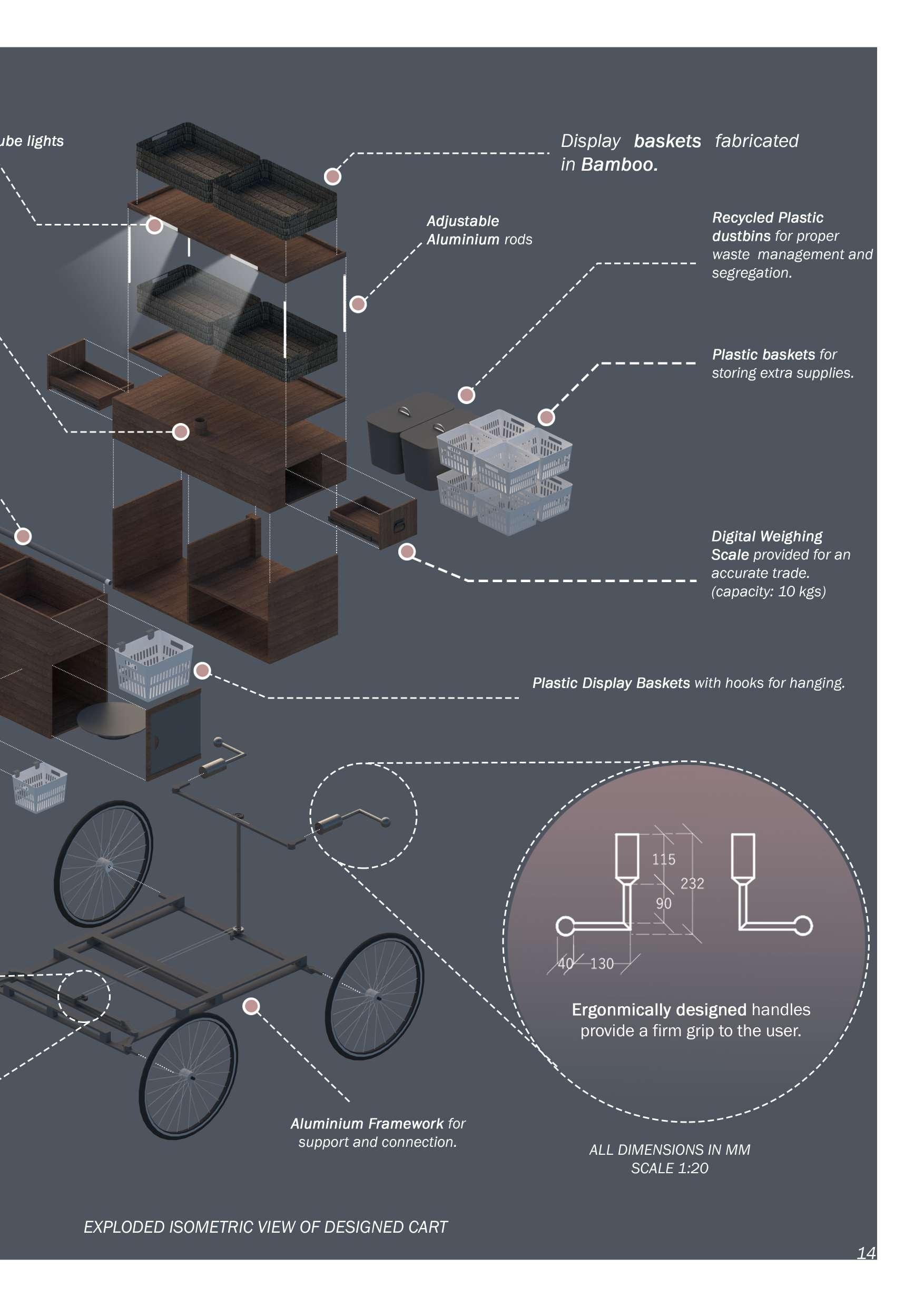 ube lights

Display baskets fabricated in Bamboo.

Adjustable Aluminium rods

Recycled Plastic dustbins for proper waste management and segregation.

Plastic baskets for storing extra supplies.

Digital Weighing Scale provided for an accurate trade. (capacity: 10 kgs)

Plastic Display Baskets with hooks for hanging.

115
232
90
40
130

Ergonmically designed handles provide a firm grip to the user.

Aluminium Framework for support and connection.

ALL DIMENSIONS IN MM
SCALE 1:20

EXPLODED ISOMETRIC VIEW OF DESIGNED CART

14