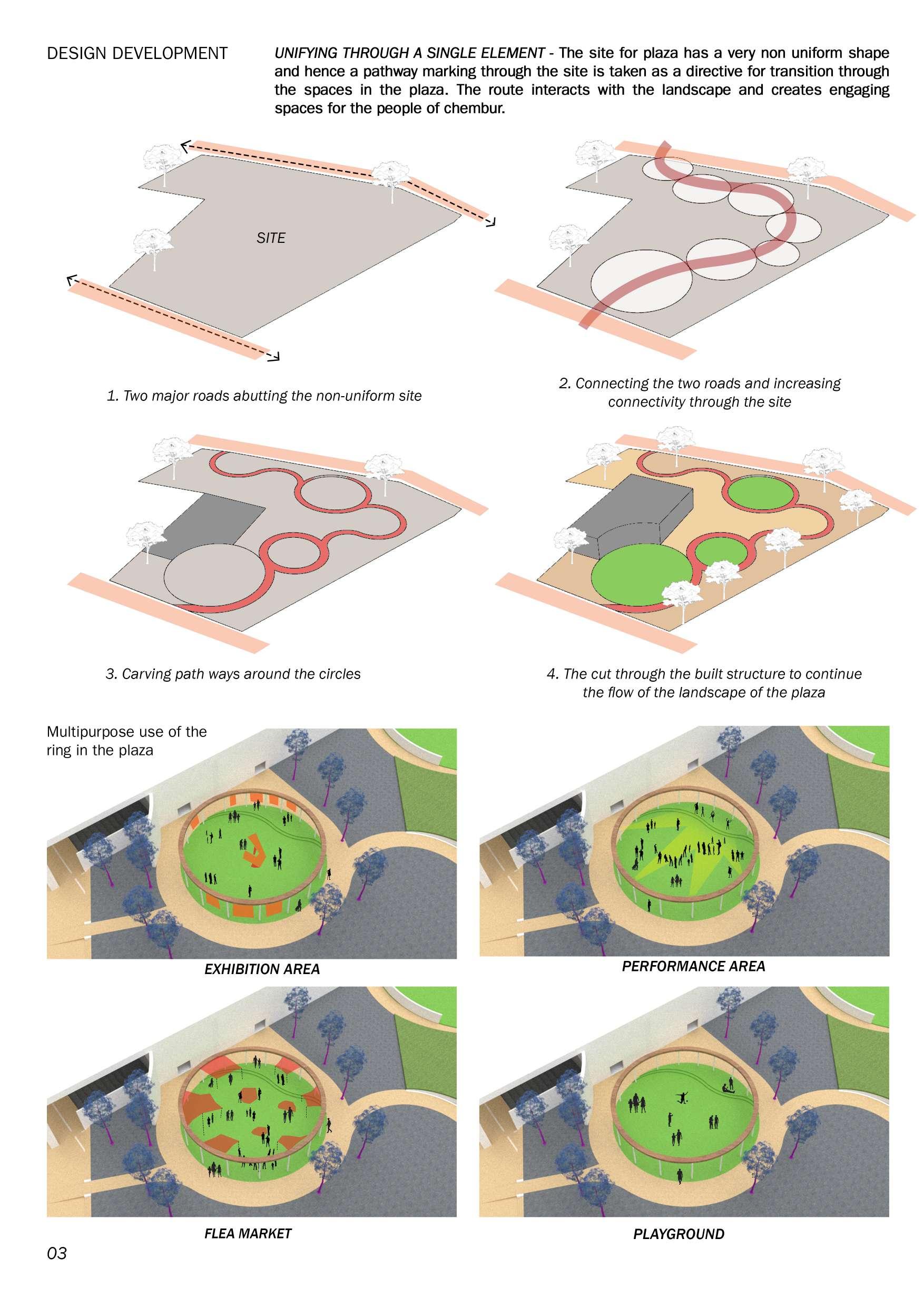 DESIGN DEVELOPMENT

UNIFYING THROUGH A SINGLE ELEMENT - The site for plaza has a very non uniform shape and hence a pathway marking through the site is taken as a directive for transition through the spaces in the plaza. The route interacts with the landscape and creates engaging spaces for the people of chembur.

SITE

1. Two major roads abutting the non-uniform site

2. Connecting the two roads and increasing connectivity through the site

3. Carving path ways around the circles

4. The cut through the built structure to continue the flow of the landscape of the plaza

Multipurpose use of the ring in the plaza

EXHIBITION AREA

PERFORMANCE AREA

FLEA MARKET

PLAYGROUND

03