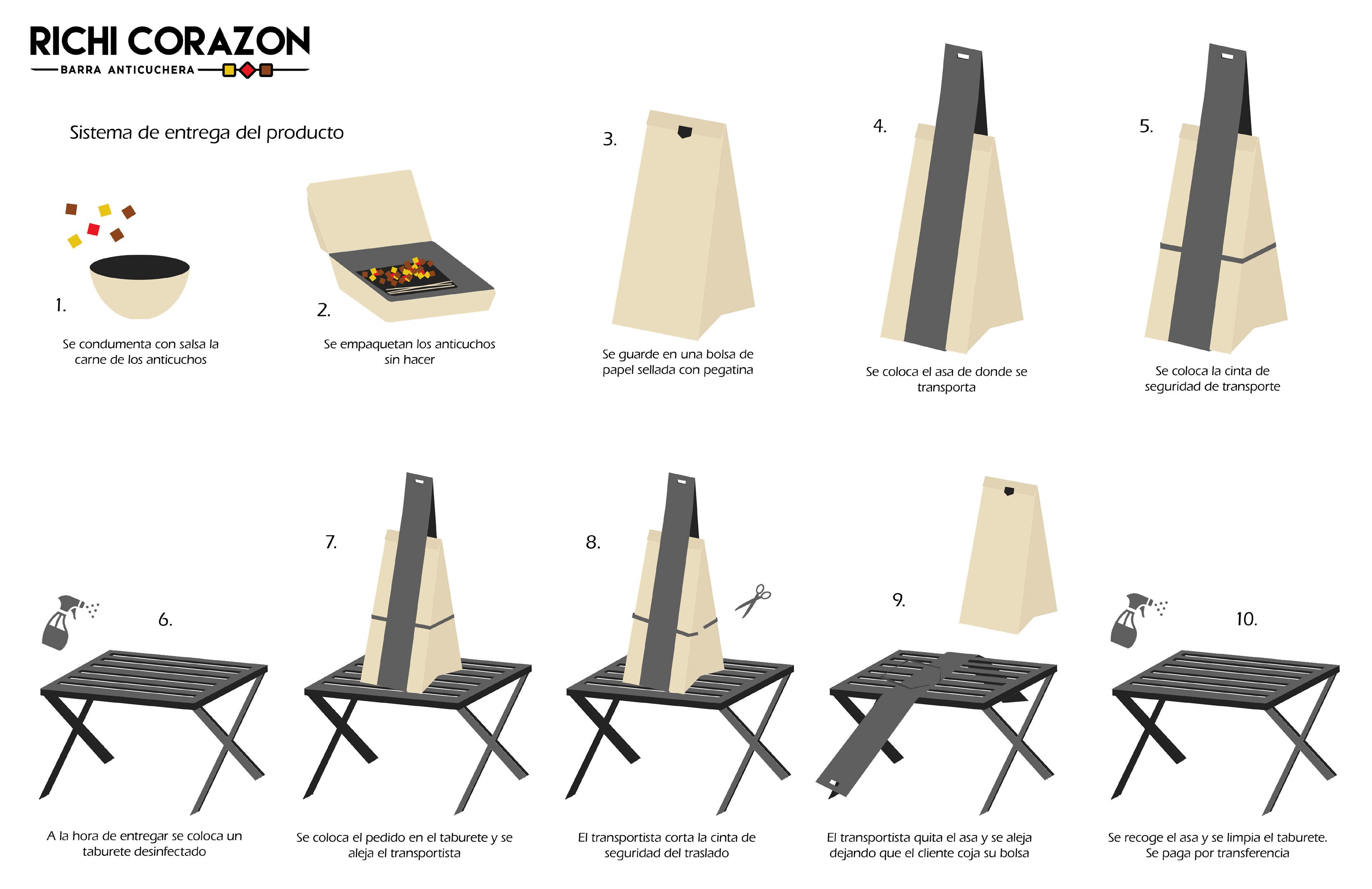 RICHI CORAZON
BARRA ANTICUCHERA

Sistema de entrega del producto

1.
Se condumenta con salsa la carne de los anticuchos

2.
Se empaquetan los anticuchos sin hacer

3.
Se guarde en una bolsa de papel sellada con pegatina

4.
Se coloca el asa de donde se transporta

5.
Se coloca la cinta de seguridad de transporte

6.
A la hora de entregar se coloca un taburete desinfectado

7.
Se coloca el pedido en el taburete y se aleja el transportista

8.
El transportista corta la cinta de seguridad del traslado

9.
El transportista quita el asa y se aleja dejando que el cliente coja su bolsa

10.
Se recoge el asa y se limpia el taburete. Se paga por transferencia