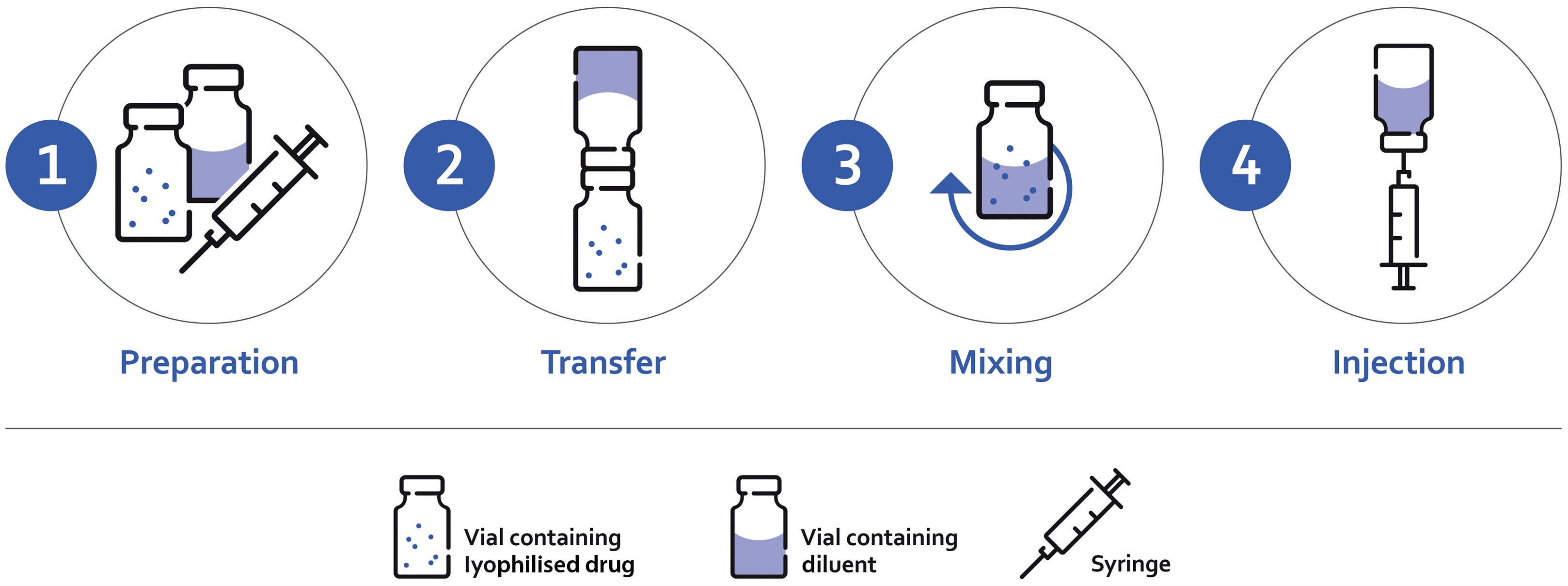 1

Preparation

2

Transfer

3

Mixing

4

Injection

Vial containing lyophilised drug

Vial containing diluent

Syringe