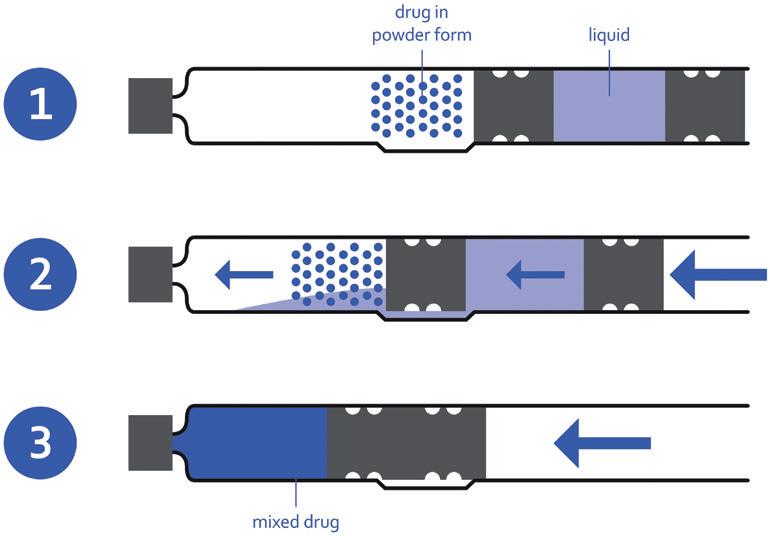 1

drug in powder form

liquid

2

3

mixed drug