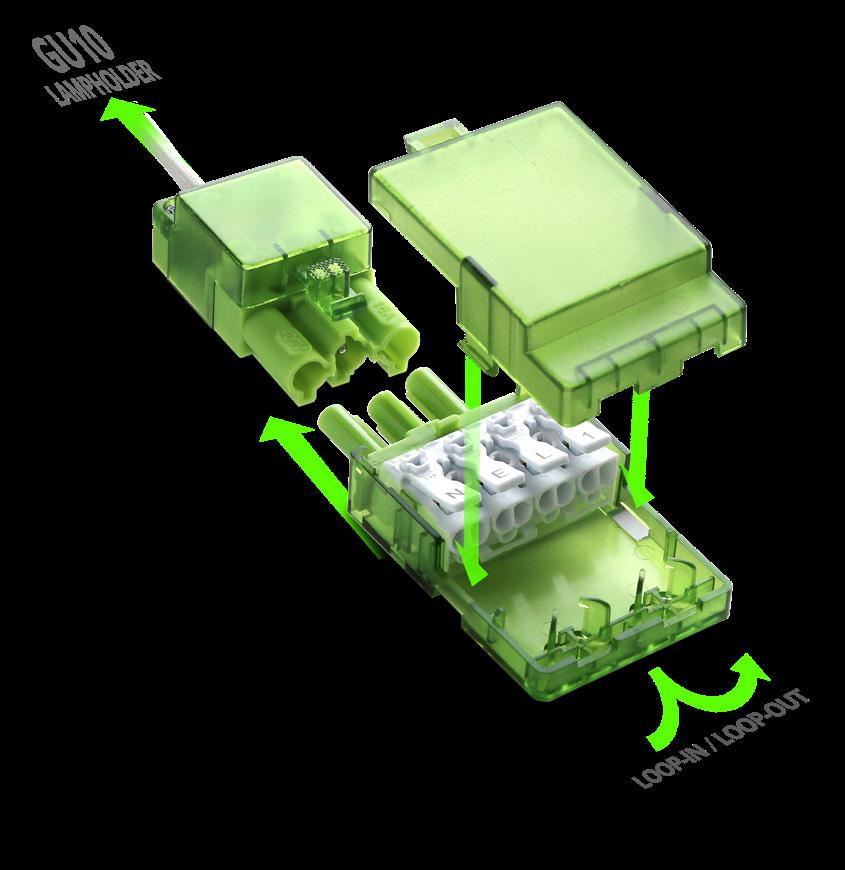 GU10
LAMPHOLDER

N
E
L
1

LOOP-IN / LOOP-OUT