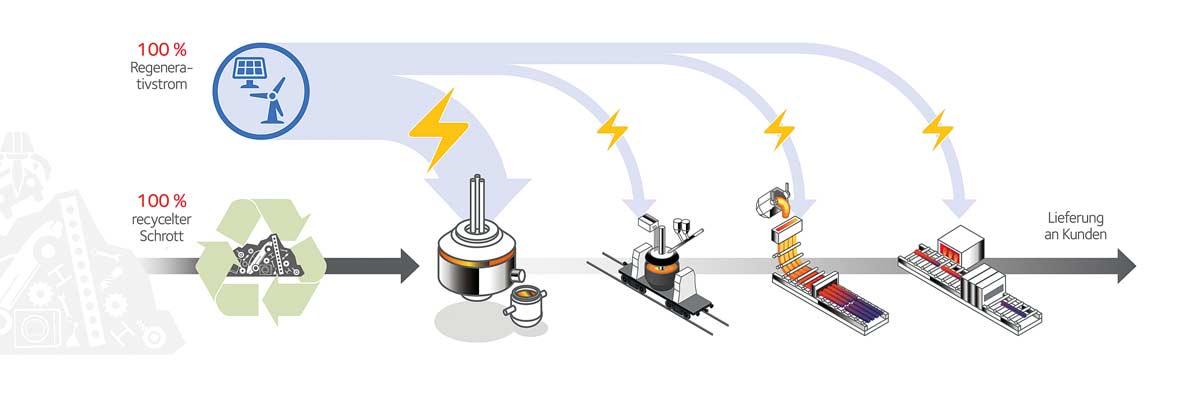 100 %
Regenerativstrom

100 %
recycelter
Schrott

Lieferung
an Kunden