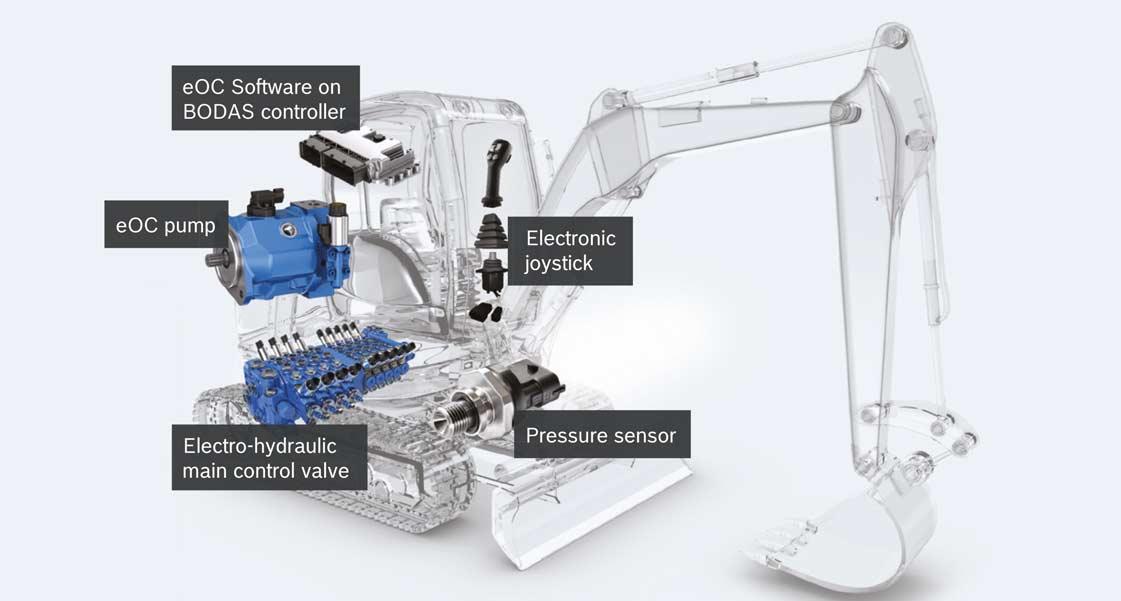 eOC Software on BODAS controller

eOC pump

Electronic joystick

Electro-hydraulic main control valve

Pressure sensor